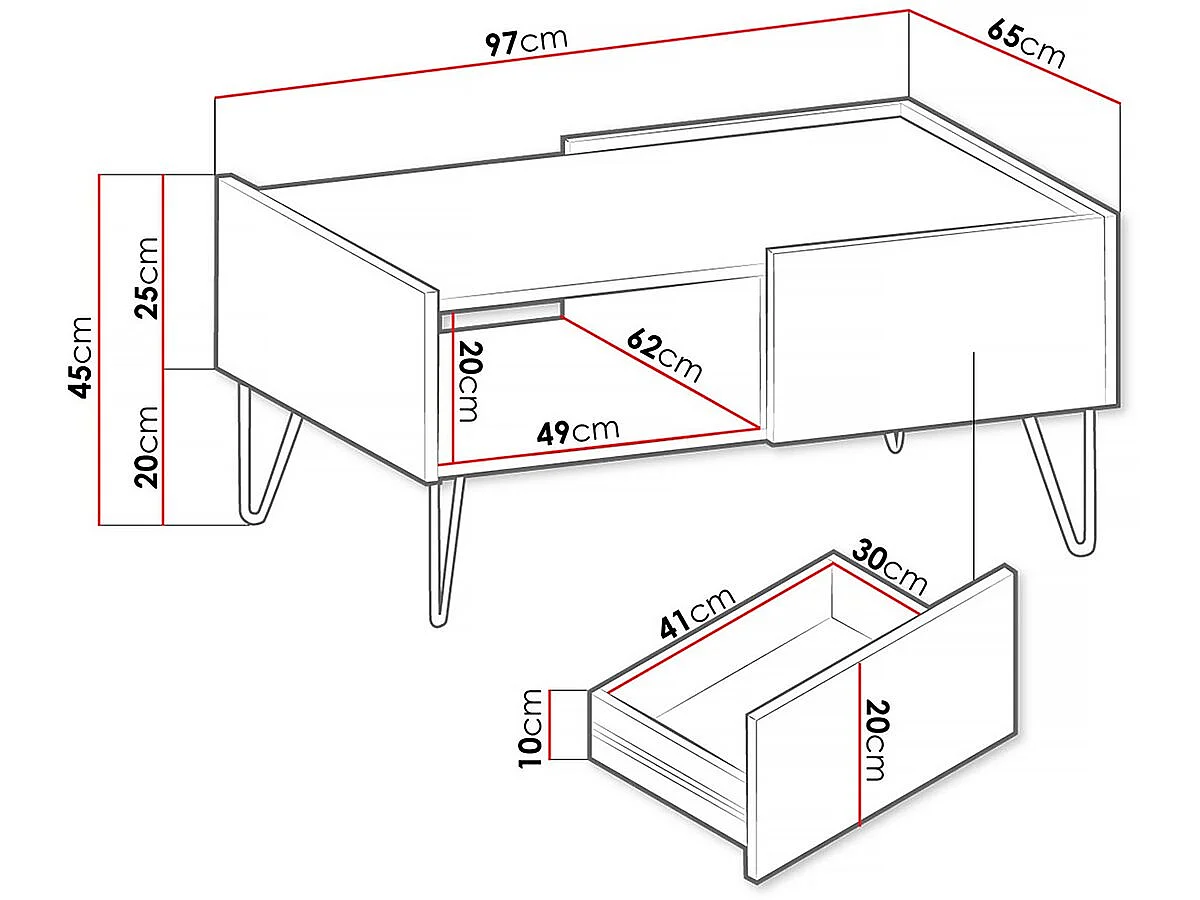 97cm
65cm
45cm
25cm
20cm
20cm
62cm
49cm
30cm
41cm
10cm
20cm