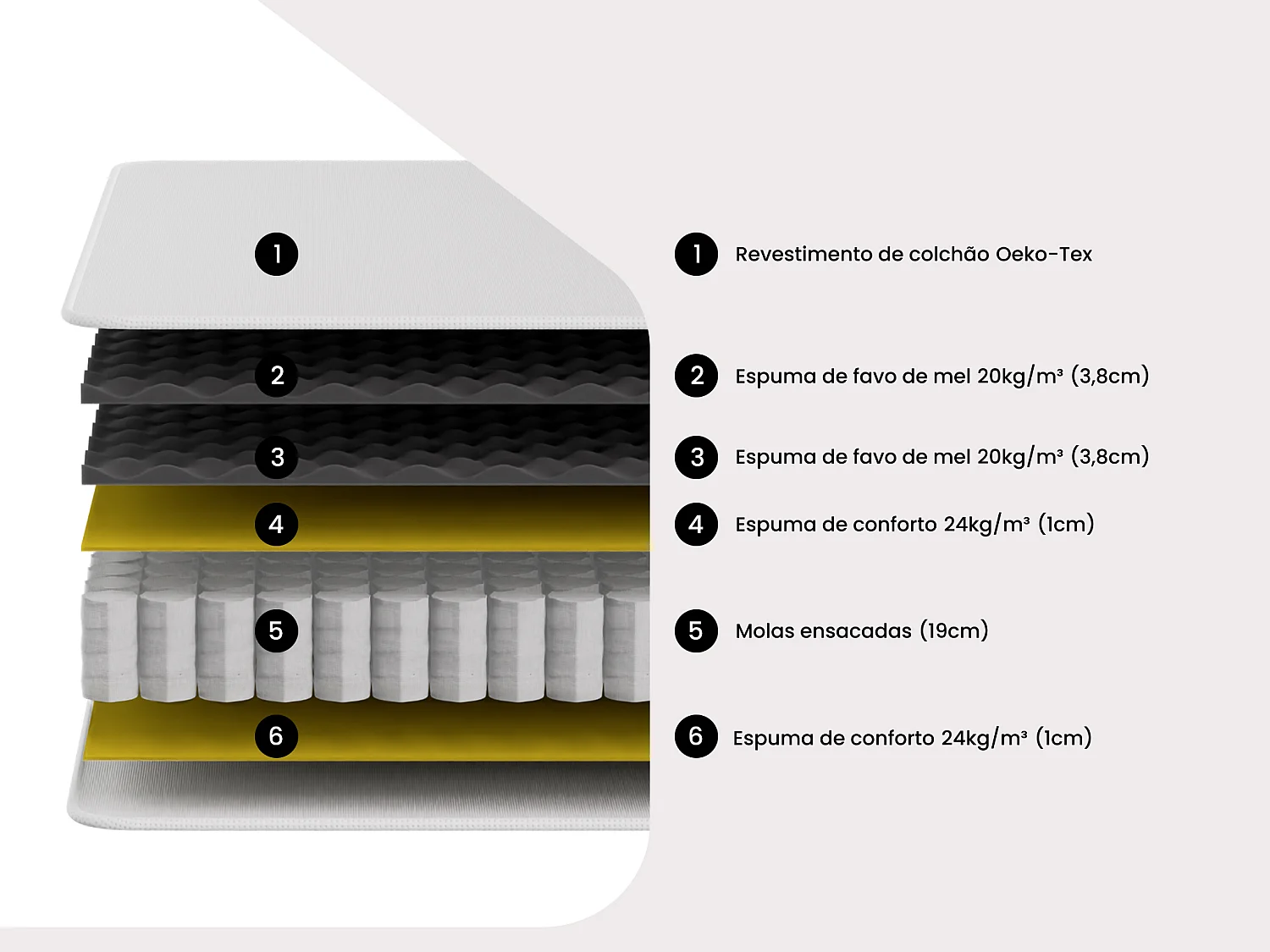 1
2
3
4
5
6

1 Revestimento de colchão Oeko-Tex

2 Espuma de favo de mel 20kg/m³ (3,8cm)

3 Espuma de favo de mel 20kg/m³ (3,8cm)

4 Espuma de conforto 24kg/m³ (1cm)

5 Molas ensacadas (19cm)

6 Espuma de conforto 24kg/m³ (1cm)