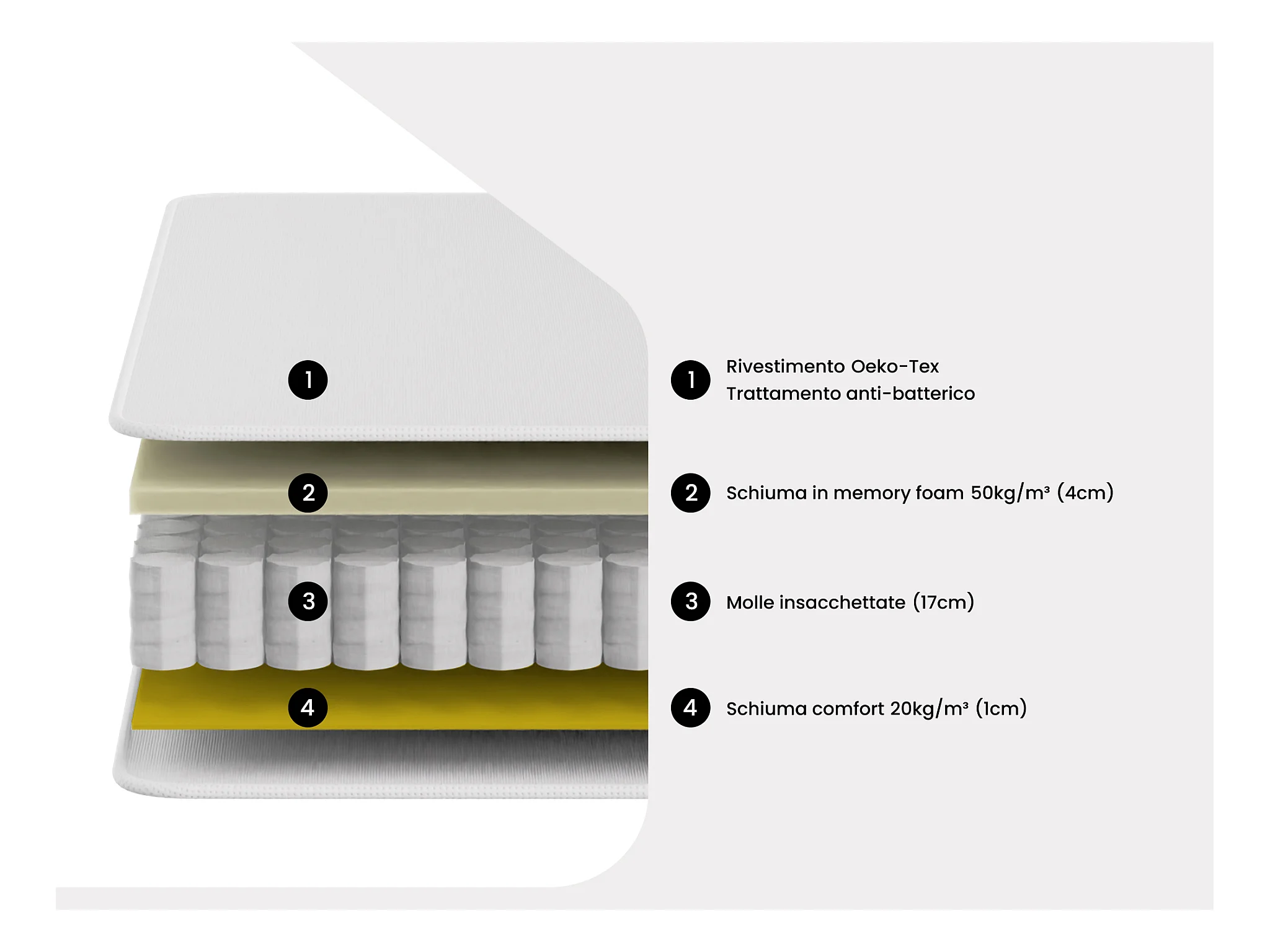 1

2

3

4

1 Rivestimento Oeko-Tex
Trattamento anti-batterico

2 Schiuma in memory foam 50kg/m³ (4cm)

3 Molle insacchettate (17cm)

4 Schiuma comfort 20kg/m³ (1cm)