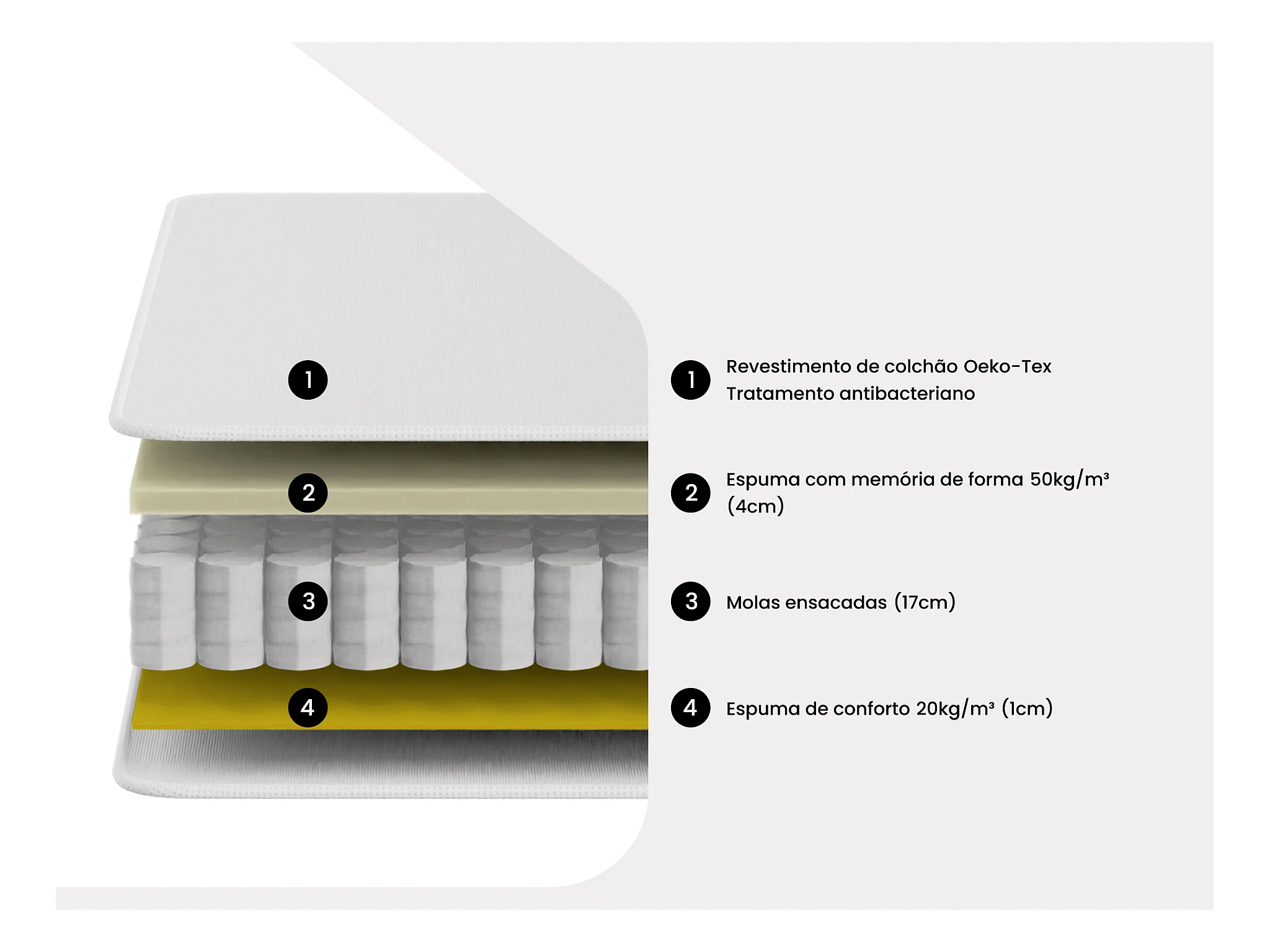 1

2

3

4

1 Revestimento de colchão Oeko-Tex
Tratamento antibacteriano

2 Espuma com memória de forma 50kg/m³ (4cm)

3 Molas ensacadas (17cm)

4 Espuma de conforto 20kg/m³ (1cm)