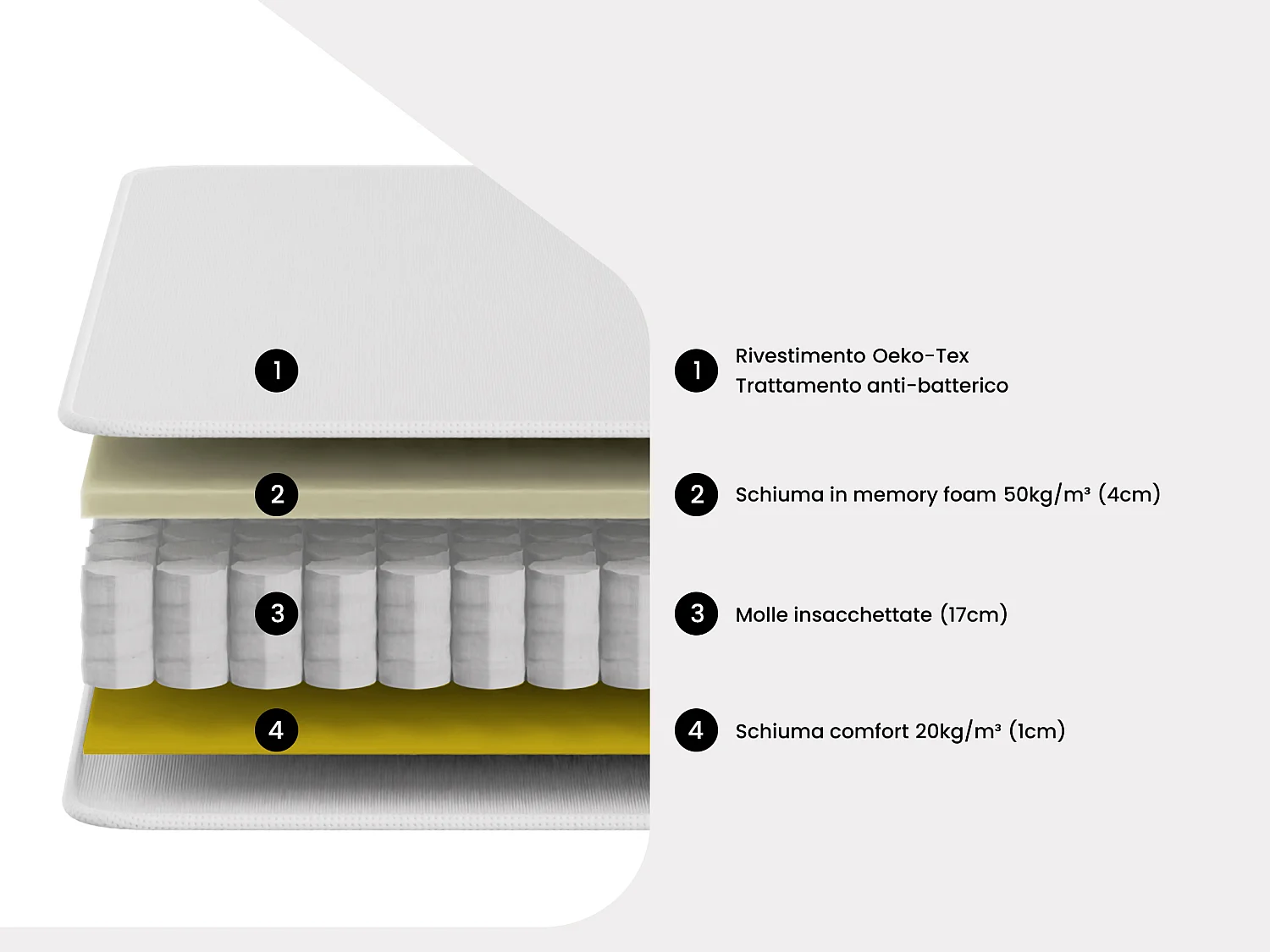 1

2

3

4

1 Rivestimento Oeko-Tex
Trattamento anti-batterico

2 Schiuma in memory foam 50kg/m³ (4cm)

3 Molle insacchettate (17cm)

4 Schiuma comfort 20kg/m³ (1cm)