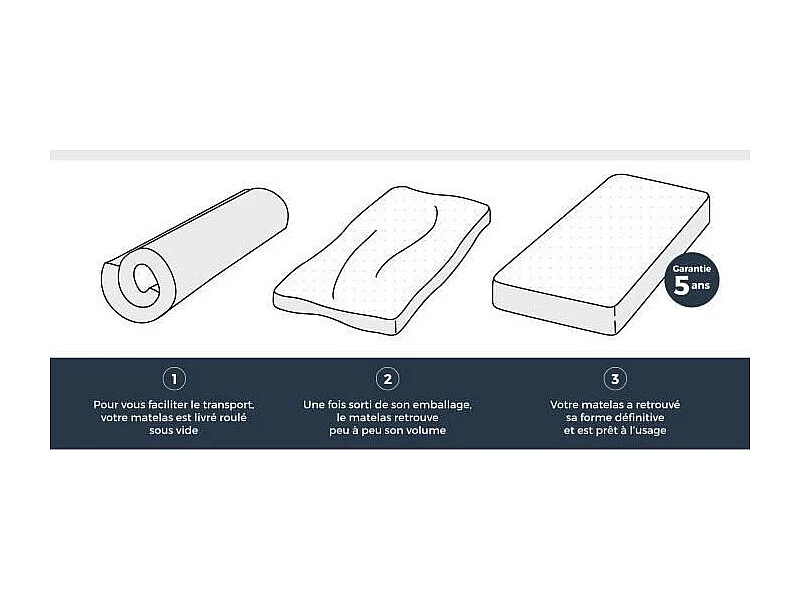 Garantie
5 ans

1
Pour vous faciliter le transport, votre matelas est livré roulé sous vide

2
Une fois sorti de son emballage, le matelas retrouve peu à peu son volume

3
Votre matelas a retrouvé sa forme définitive et est prêt à l'usage