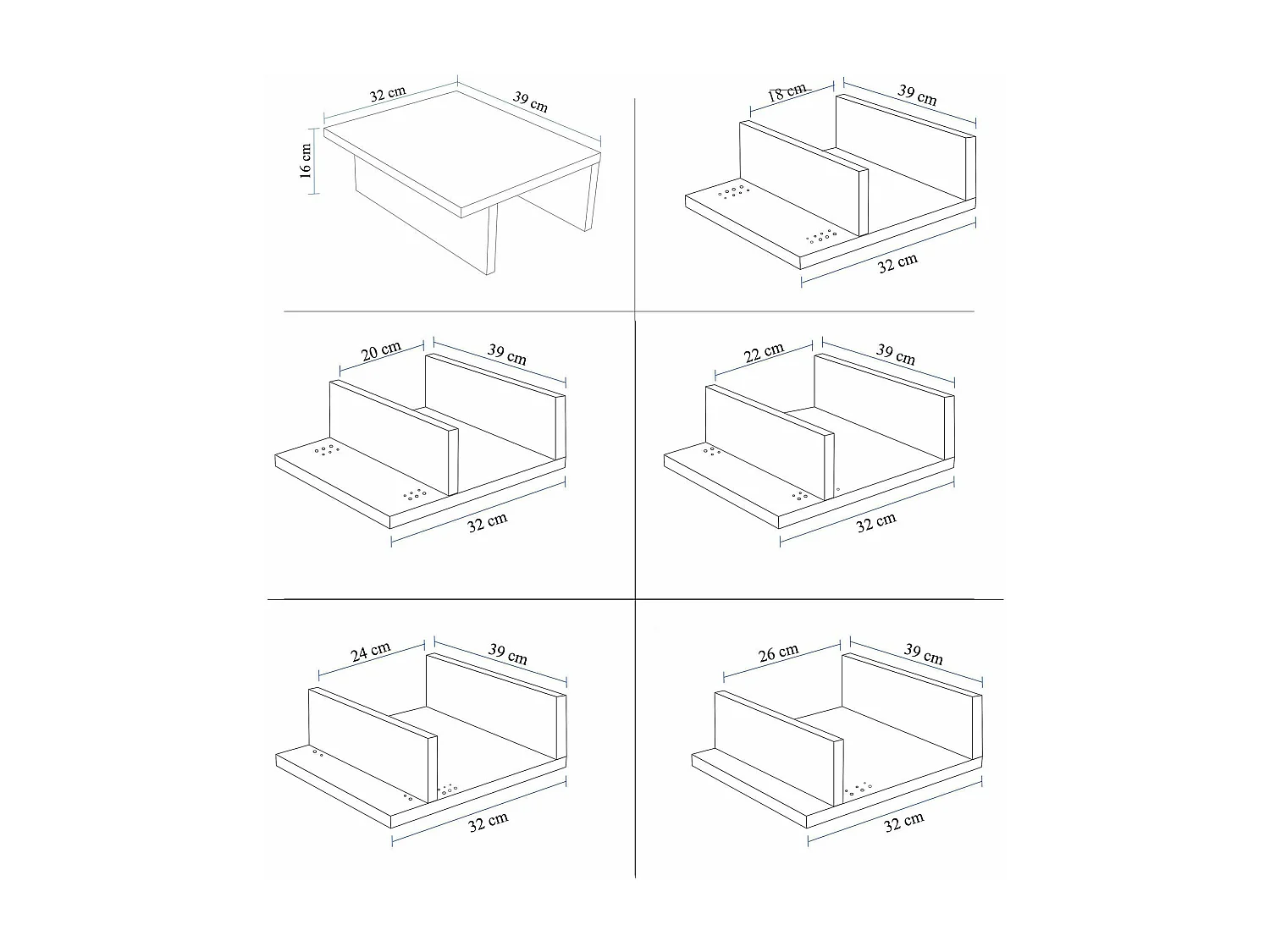 32 cm
39 cm
16 cm

18 cm
39 cm
32 cm

20 cm
39 cm
32 cm

22 cm
39 cm
32 cm

24 cm
39 cm
32 cm

26 cm
39 cm
32 cm