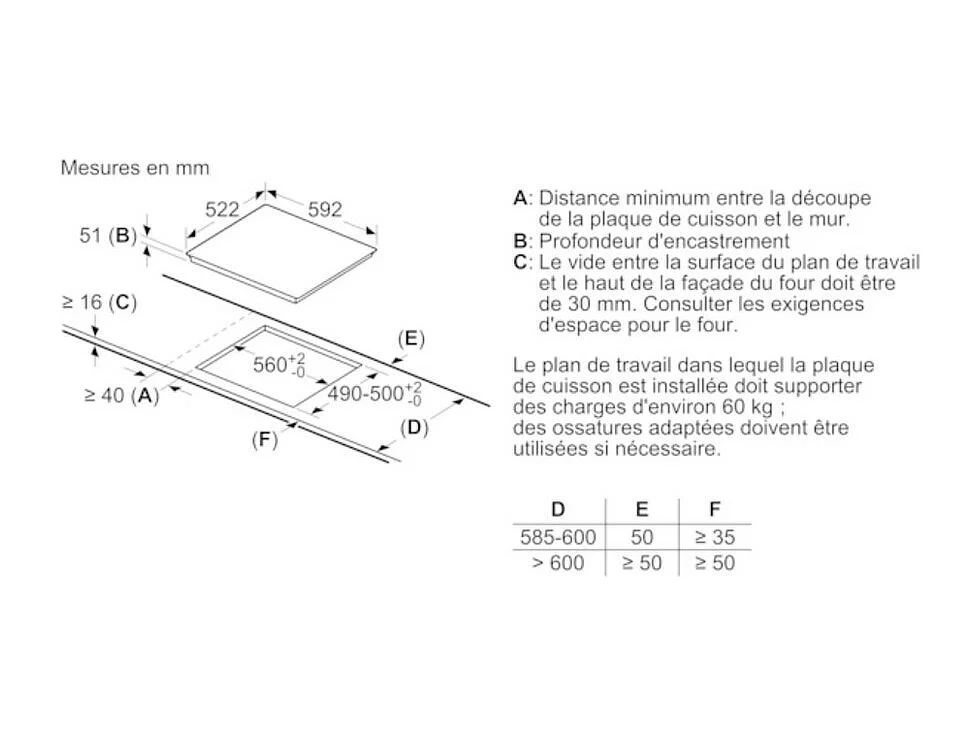 Mesures en mm

522
592
51 (B)
≥ 16 (C)
(E)
$560^{+2}_{-0}$
$490\text{-}500^{+2}_{-0}$
≥ 40 (A)
(D)
(F)

A: Distance minimum entre la découpe de la plaque de cuisson et le mur.
B: Profondeur d'encastrement
C: Le vide entre la surface du plan de travail et le haut de la façade du four doit être de 30 mm. Consulter les exigences d'espace pour le four.

Le plan de travail dans lequel la plaque de cuisson est installée doit supporter des charges d'environ 60 kg ;
des ossatures adaptées doivent être utilisées si nécessaire.

| D | E | F |
|---|---|---|
| 585-600 | 50 | ≥ 35 |
| > 600 | ≥ 50 | ≥ 50 |