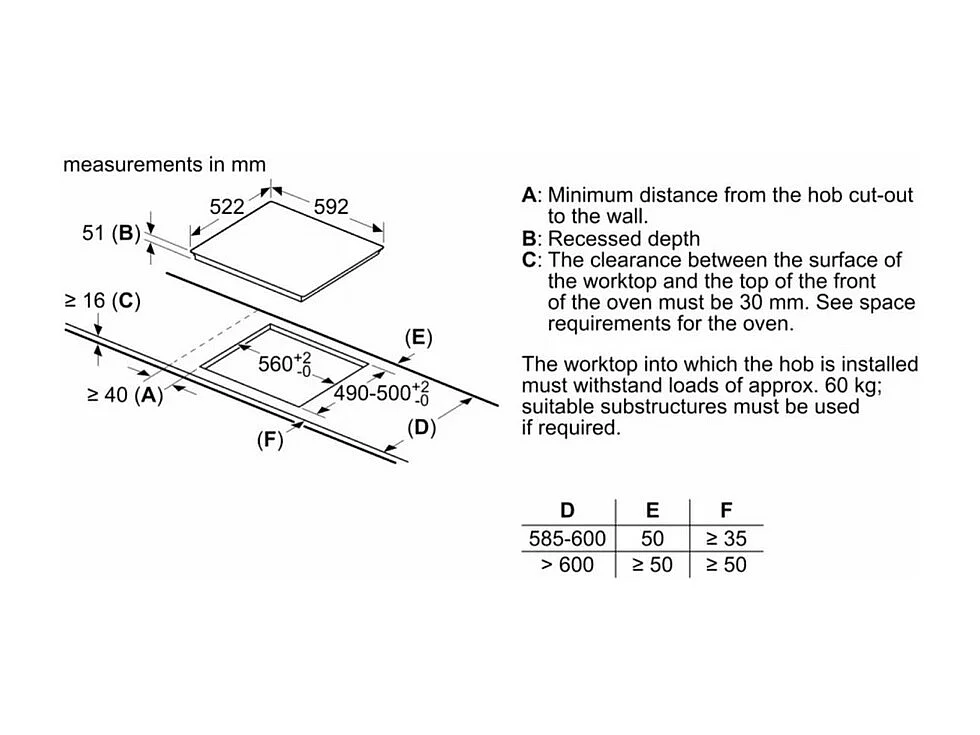 measurements in mm

522

592

51 (B)

≥ 16 (C)

(E)

$560^{+2}_{-0}$

$490\text{-}500^{+2}_{-0}$

≥ 40 (A)

(D)

(F)

A: Minimum distance from the hob cut-out to the wall.
B: Recessed depth
C: The clearance between the surface of the worktop and the top of the front of the oven must be 30 mm. See space requirements for the oven.

The worktop into which the hob is installed must withstand loads of approx. 60 kg; suitable substructures must be used if required.

| D | E | F |
|---|---|---|
| 585-600 | 50 | ≥ 35 |
| > 600 | ≥ 50 | ≥ 50 |