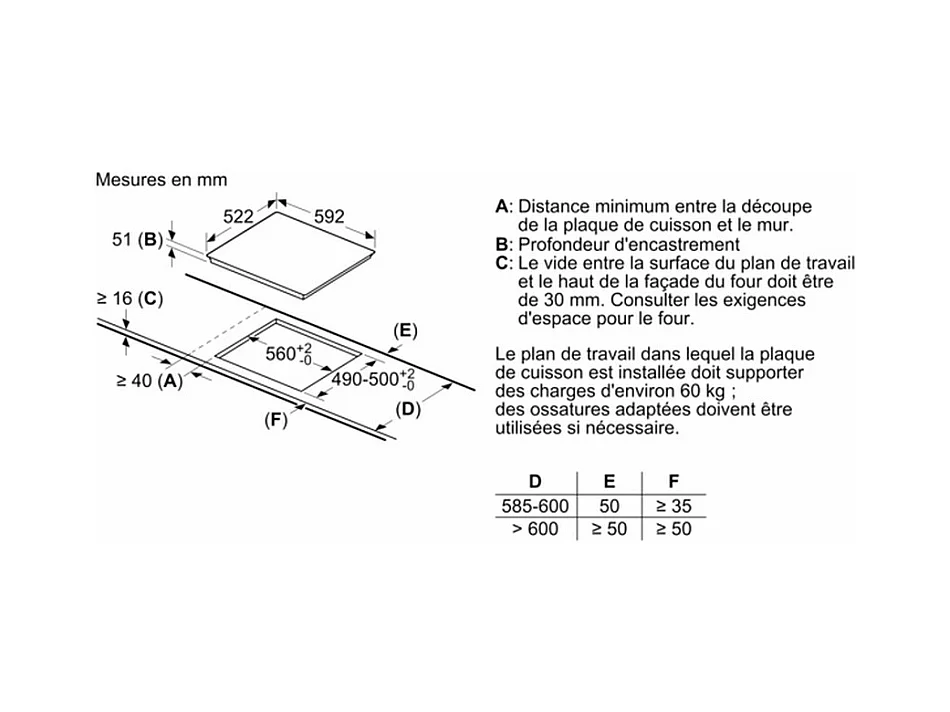 Mesures en mm

522
592
51 (B)
≥ 16 (C)
(E)
$560^{+2}_{-0}$
$490\text{-}500^{+2}_{-0}$
≥ 40 (A)
(D)
(F)

A: Distance minimum entre la découpe de la plaque de cuisson et le mur.
B: Profondeur d'encastrement
C: Le vide entre la surface du plan de travail et le haut de la façade du four doit être de 30 mm. Consulter les exigences d'espace pour le four.

Le plan de travail dans lequel la plaque de cuisson est installée doit supporter des charges d'environ 60 kg ; des ossatures adaptées doivent être utilisées si nécessaire.

| D | E | F |
|---|---|---|
| 585-600 | 50 | ≥ 35 |
| > 600 | ≥ 50 | ≥ 50 |