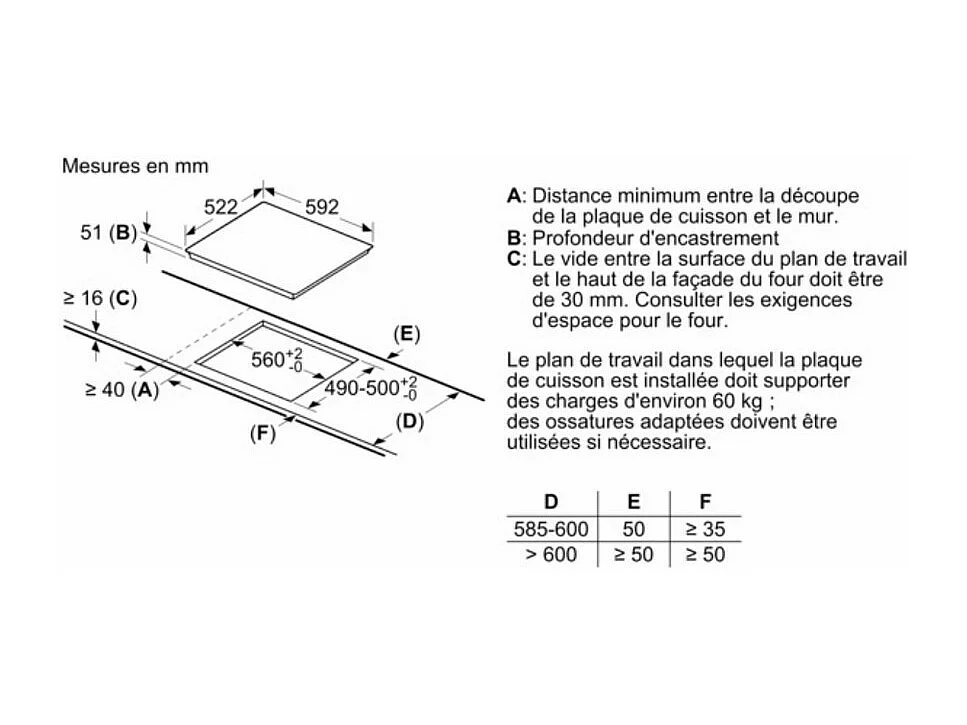 Mesures en mm

522

592

51 (B)

≥ 16 (C)

(E)

$560^{+2}_{-0}$

$490\text{-}500^{+2}_{-0}$

≥ 40 (A)

(D)

(F)

A: Distance minimum entre la découpe de la plaque de cuisson et le mur.
B: Profondeur d'encastrement
C: Le vide entre la surface du plan de travail et le haut de la façade du four doit être de 30 mm. Consulter les exigences d'espace pour le four.

Le plan de travail dans lequel la plaque de cuisson est installée doit supporter des charges d'environ 60 kg ; des ossatures adaptées doivent être utilisées si nécessaire.

| D | E | F |
|---|---|---|
| 585-600 | 50 | ≥ 35 |
| > 600 | ≥ 50 | ≥ 50 |