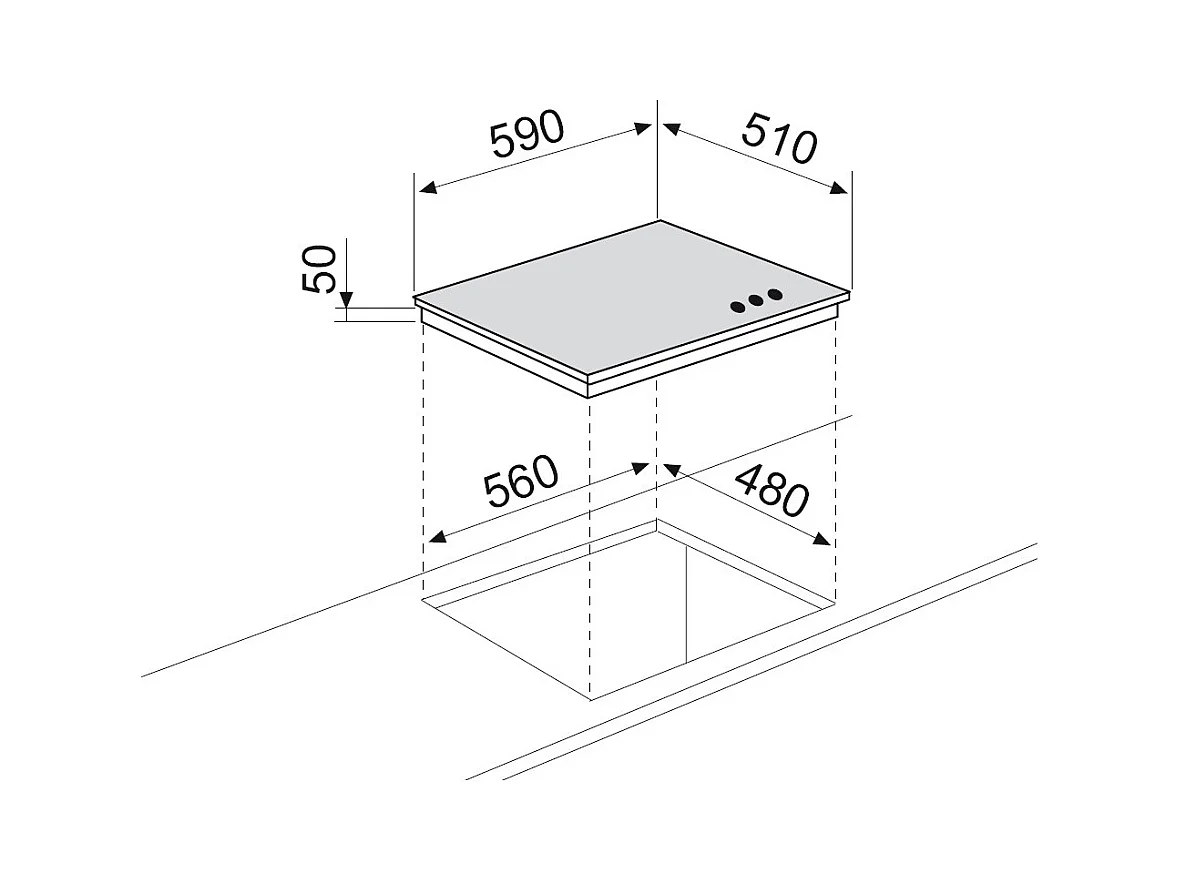 590
510
50
560
480