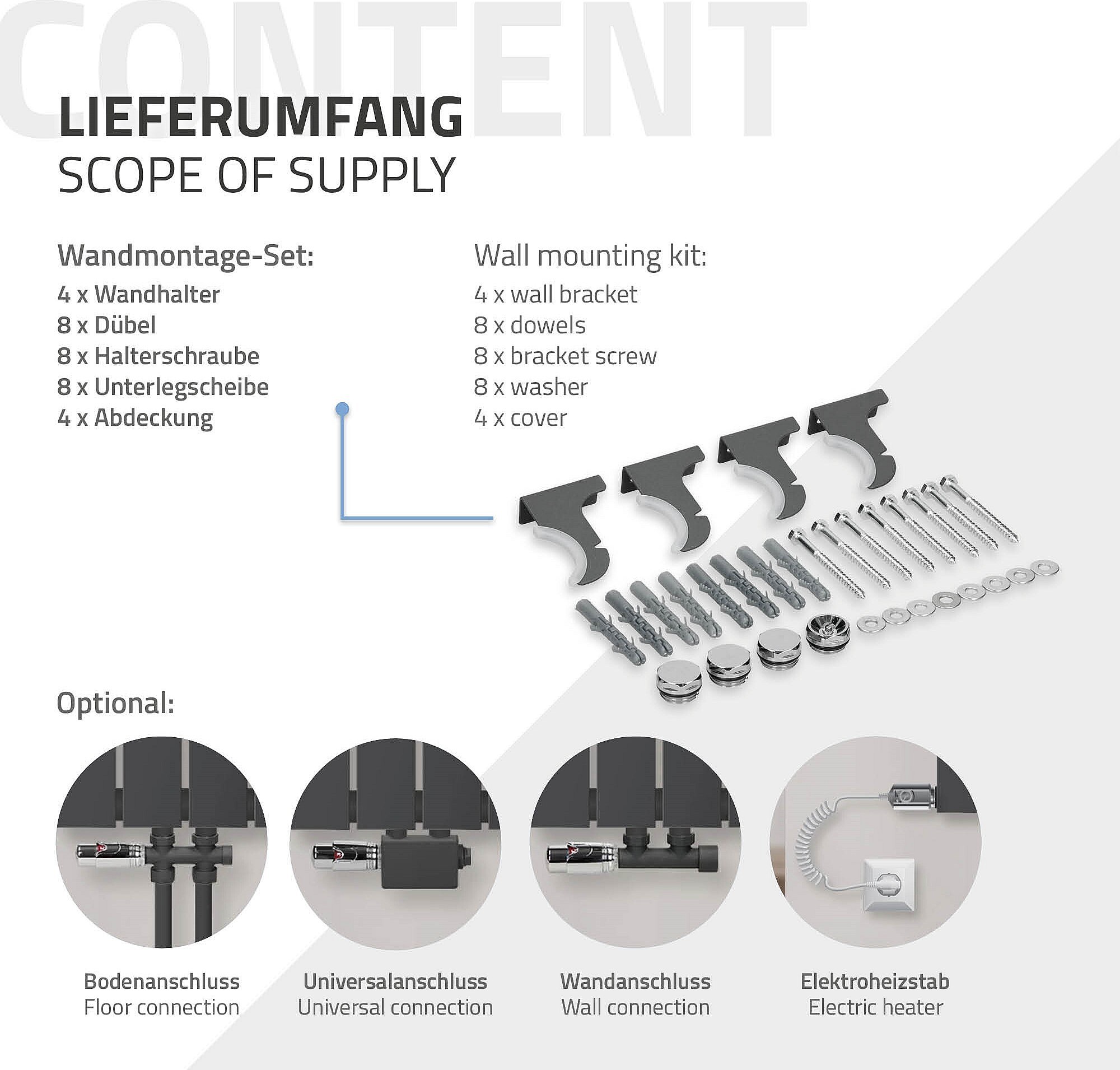 CONTENT

LIEFERUMFANG
SCOPE OF SUPPLY

Wandmontage-Set:
4 x Wandhalter
8 x Dübel
8 x Halterschraube
8 x Unterlegscheibe
4 x Abdeckung

Wall mounting kit:
4 x wall bracket
8 x dowels
8 x bracket screw
8 x washer
4 x cover

Optional:

Bodenanschluss
Floor connection

Universalanschluss
Universal connection

Wandanschluss
Wall connection

Elektroheizstab
Electric heater