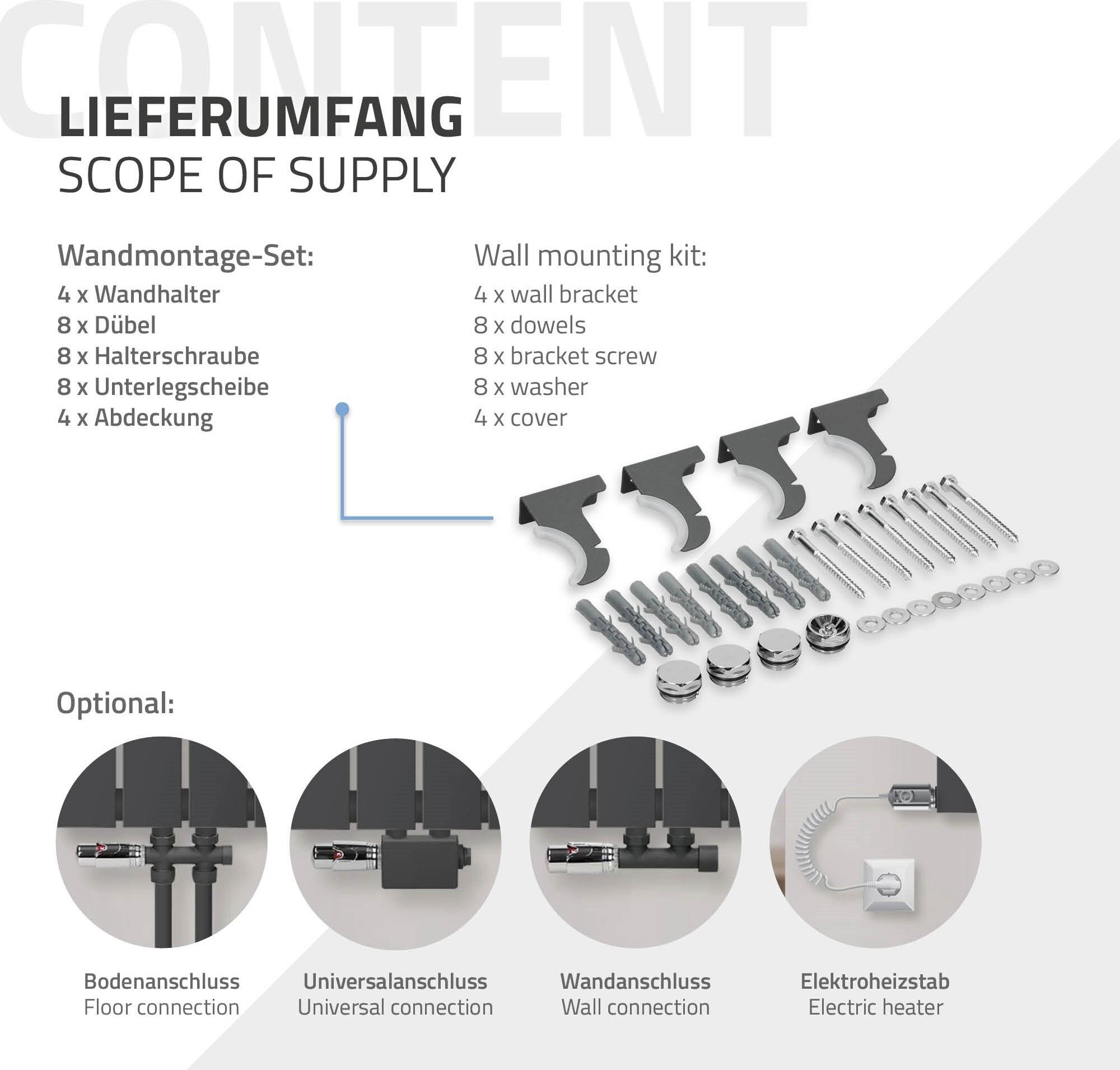 CONTENT

LIEFERUMFANG
SCOPE OF SUPPLY

Wandmontage-Set:
4 x Wandhalter
8 x Dübel
8 x Halterschraube
8 x Unterlegscheibe
4 x Abdeckung

Wall mounting kit:
4 x wall bracket
8 x dowels
8 x bracket screw
8 x washer
4 x cover

Optional:

Bodenanschluss
Floor connection

Universalanschluss
Universal connection

Wandanschluss
Wall connection

Elektroheizstab
Electric heater