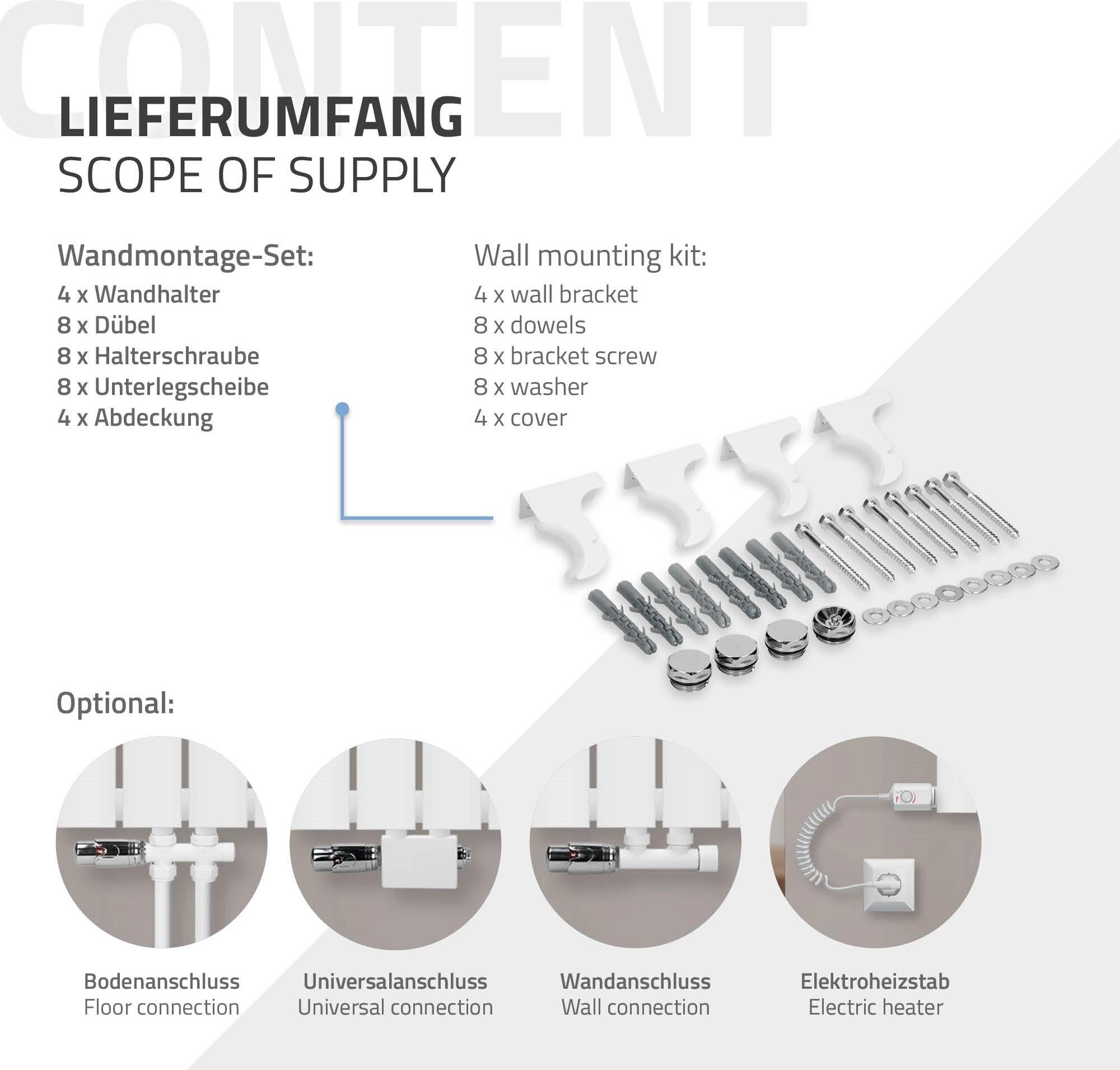 CONTENT

LIEFERUMFANG
SCOPE OF SUPPLY

Wandmontage-Set:
4 x Wandhalter
8 x Dübel
8 x Halterschraube
8 x Unterlegscheibe
4 x Abdeckung

Wall mounting kit:
4 x wall bracket
8 x dowels
8 x bracket screw
8 x washer
4 x cover

Optional:

Bodenanschluss
Floor connection

Universalanschluss
Universal connection

Wandanschluss
Wall connection

Elektroheizstab
Electric heater