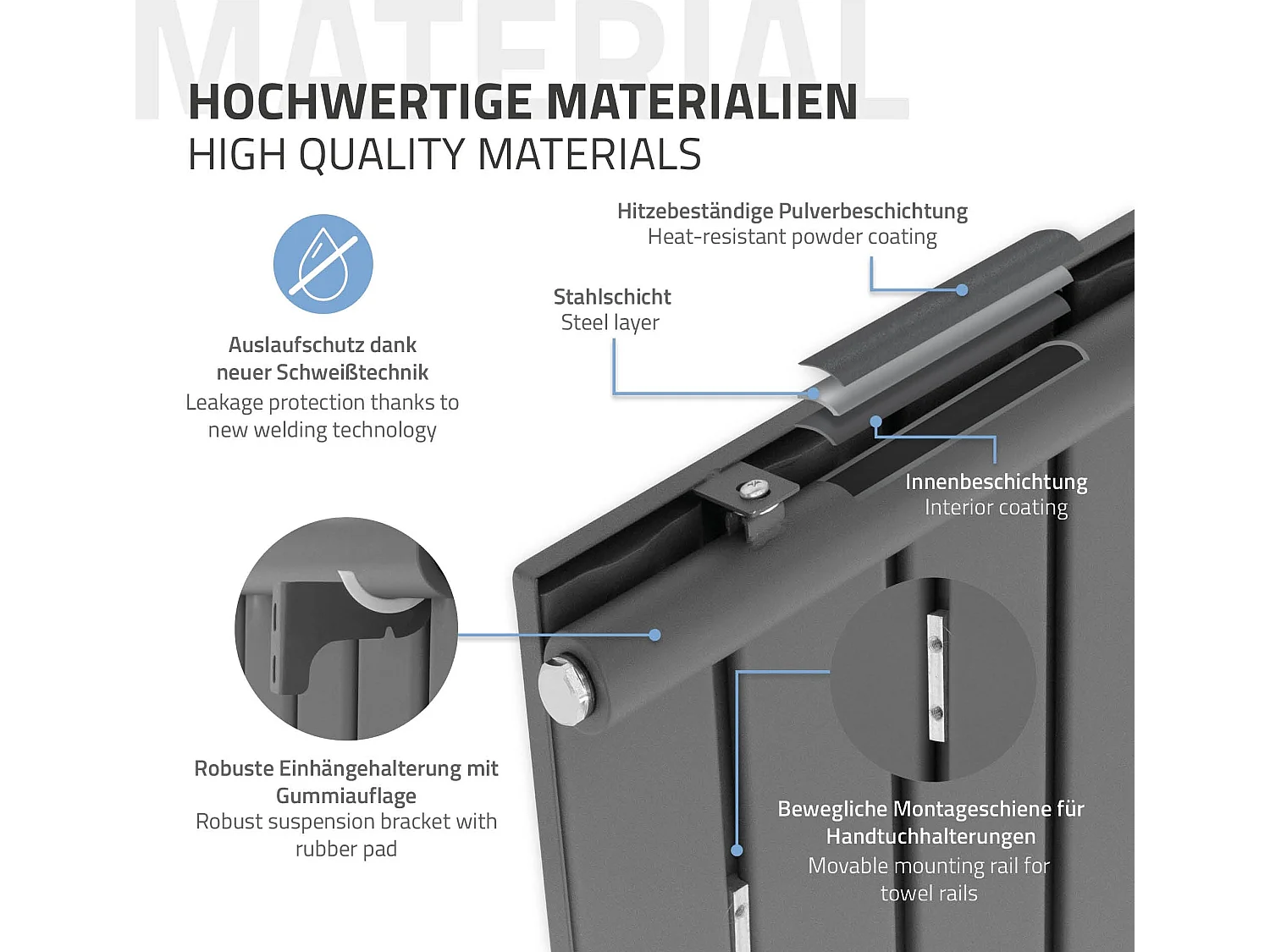 MATERIAL

HOCHWERTIGE MATERIALIEN
HIGH QUALITY MATERIALS

Hitzebeständige Pulverbeschichtung
Heat-resistant powder coating

Stahlschicht
Steel layer

Auslaufschutz dank neuer Schweißtechnik
Leakage protection thanks to new welding technology

Innenbeschichtung
Interior coating

Robuste Einhängehalterung mit Gummiauflage
Robust suspension bracket with rubber pad

Bewegliche Montageschiene für Handtuchhalterungen
Movable mounting rail for towel rails