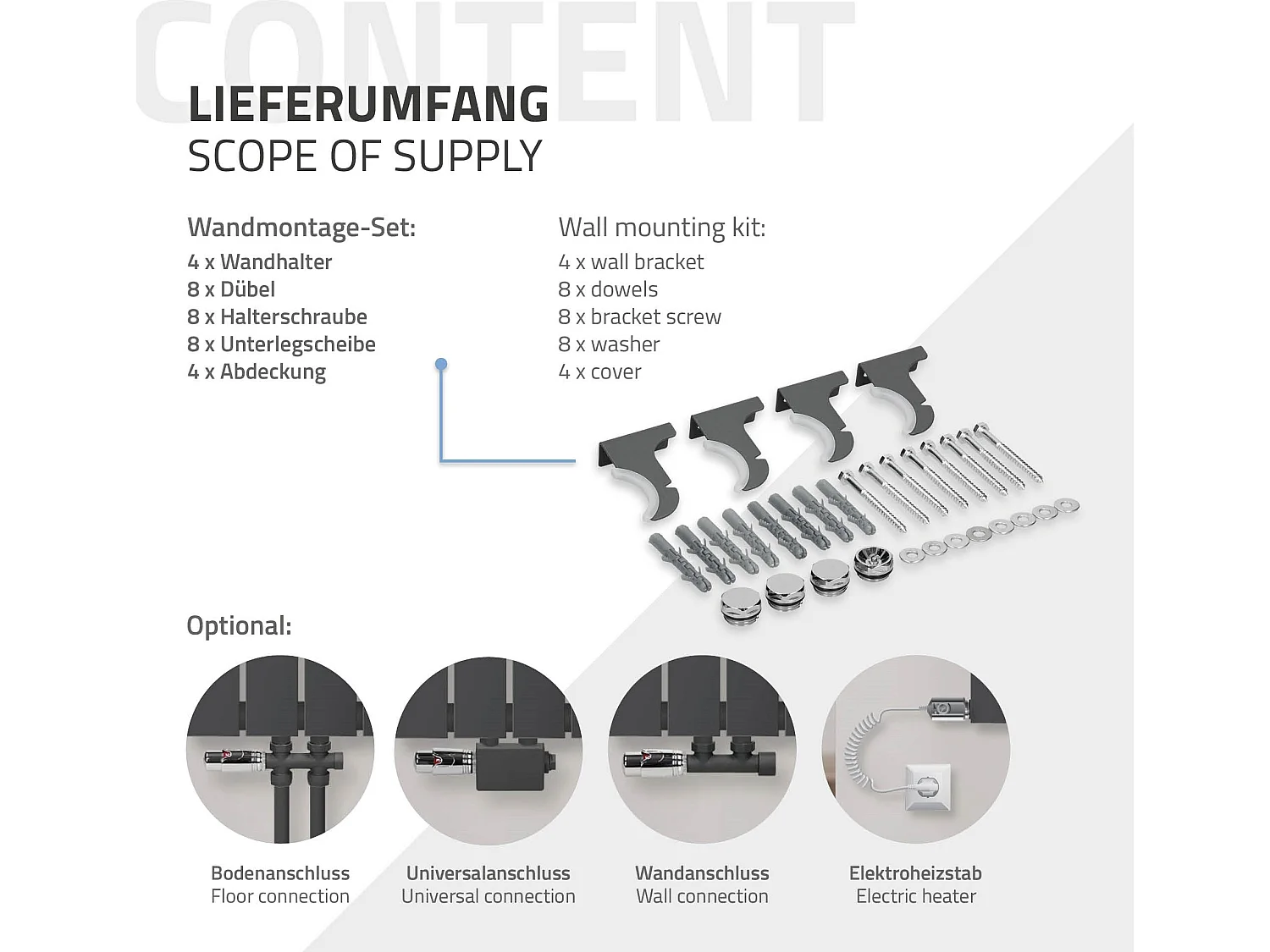 CONTENT

LIEFERUMFANG
SCOPE OF SUPPLY

Wandmontage-Set:
4 x Wandhalter
8 x Dübel
8 x Halterschraube
8 x Unterlegscheibe
4 x Abdeckung

Wall mounting kit:
4 x wall bracket
8 x dowels
8 x bracket screw
8 x washer
4 x cover

Optional:

Bodenanschluss
Floor connection

Universalanschluss
Universal connection

Wandanschluss
Wall connection

Elektroheizstab
Electric heater