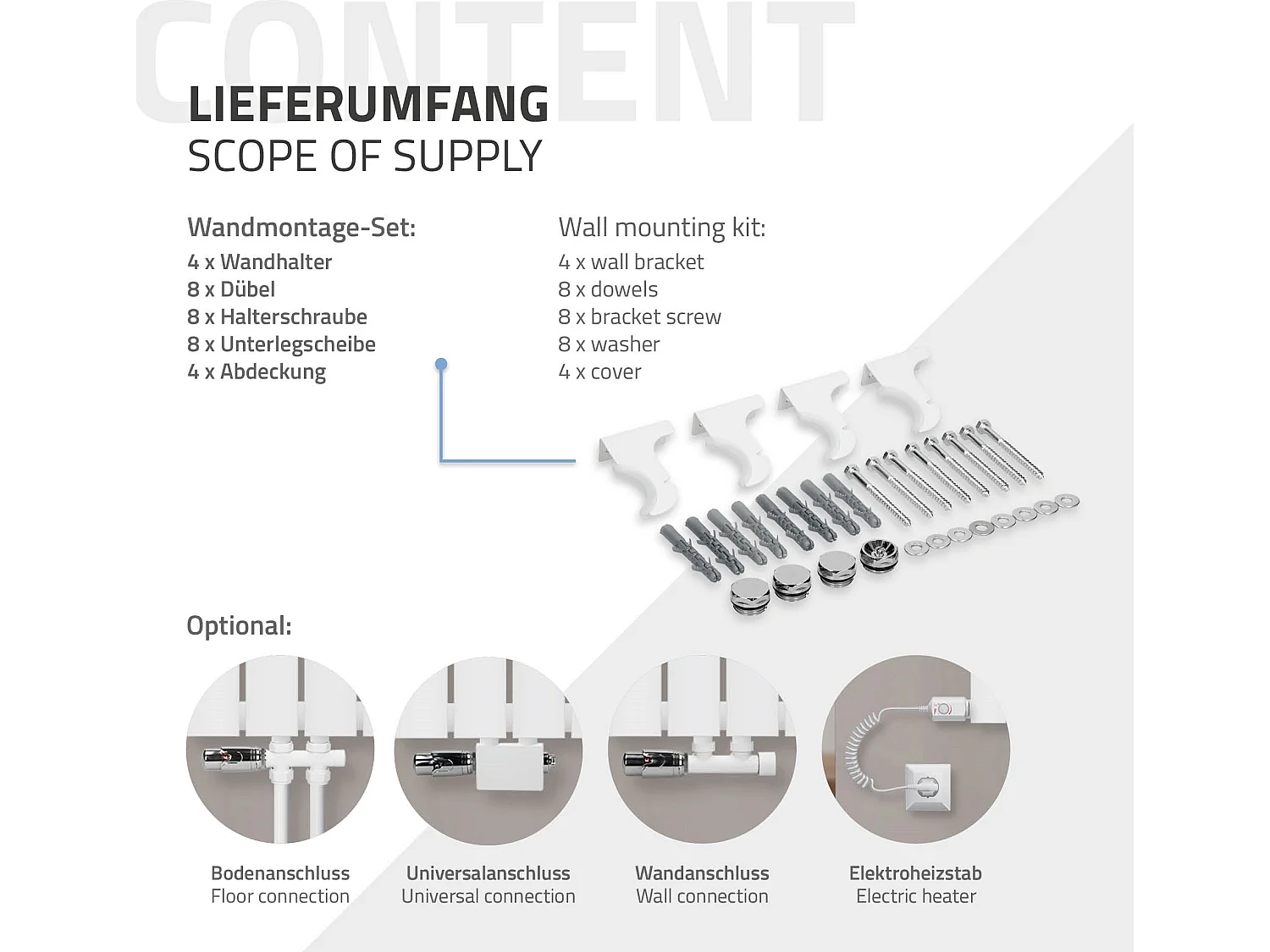 CONTENT

LIEFERUMFANG
SCOPE OF SUPPLY

Wandmontage-Set:
4 x Wandhalter
8 x Dübel
8 x Halterschraube
8 x Unterlegscheibe
4 x Abdeckung

Wall mounting kit:
4 x wall bracket
8 x dowels
8 x bracket screw
8 x washer
4 x cover

Optional:

Bodenanschluss
Floor connection

Universalanschluss
Universal connection

Wandanschluss
Wall connection

Elektroheizstab
Electric heater