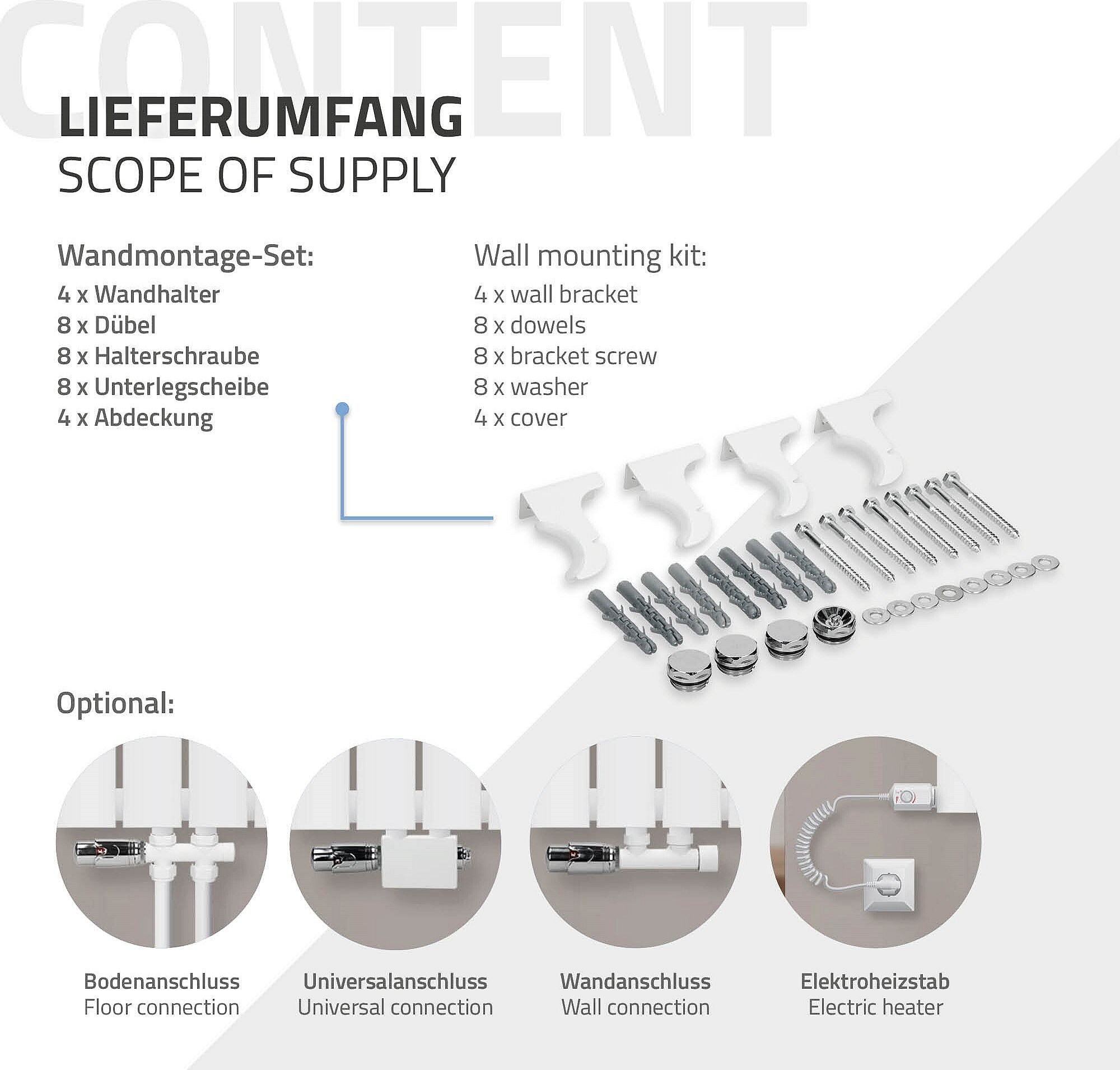 CONTENT

LIEFERUMFANG
SCOPE OF SUPPLY

Wandmontage-Set:
4 x Wandhalter
8 x Dübel
8 x Halterschraube
8 x Unterlegscheibe
4 x Abdeckung

Wall mounting kit:
4 x wall bracket
8 x dowels
8 x bracket screw
8 x washer
4 x cover

Optional:

Bodenanschluss
Floor connection

Universalanschluss
Universal connection

Wandanschluss
Wall connection

Elektroheizstab
Electric heater