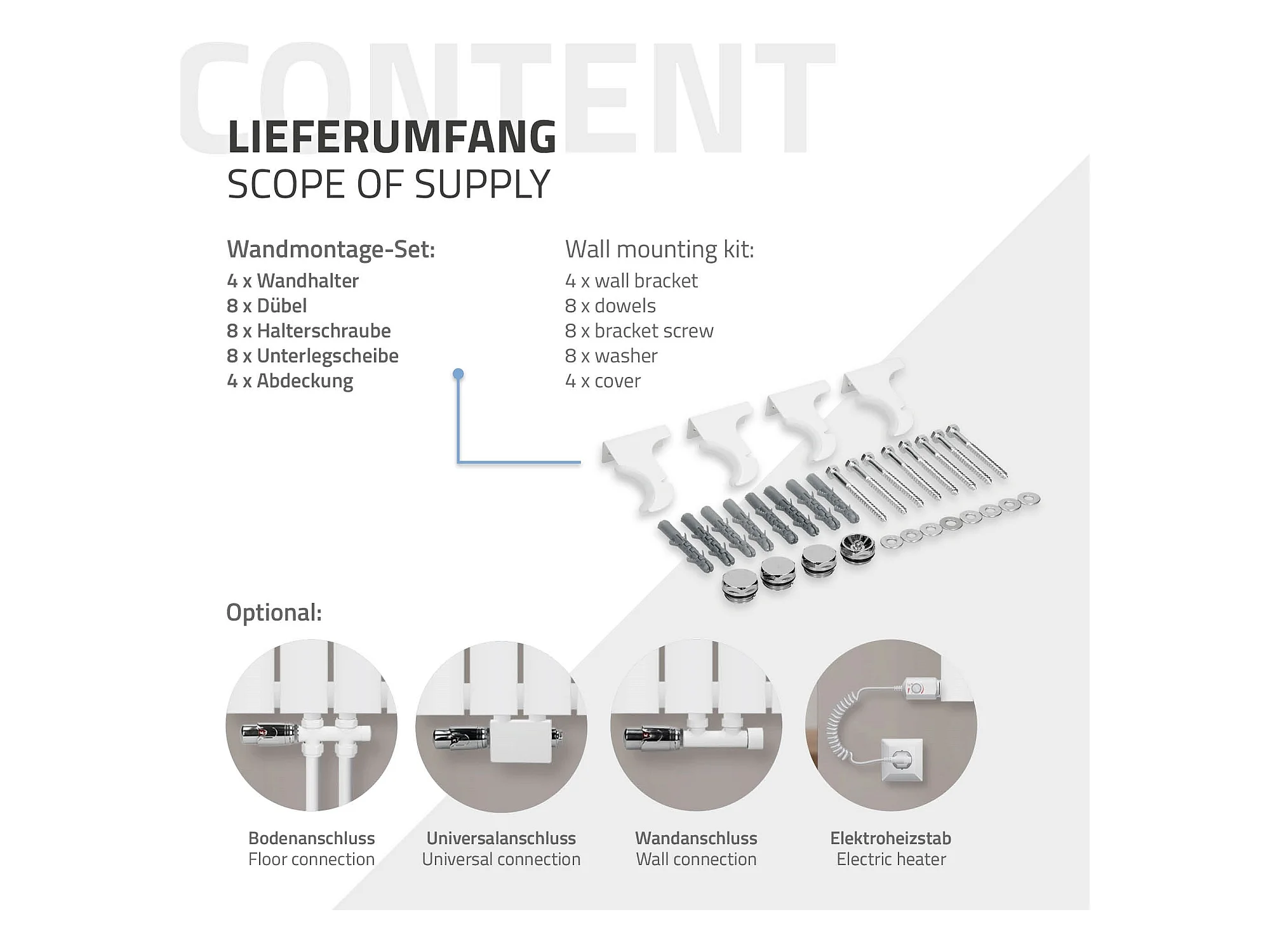 CONTENT

LIEFERUMFANG
SCOPE OF SUPPLY

Wandmontage-Set:
4 x Wandhalter
8 x Dübel
8 x Halterschraube
8 x Unterlegscheibe
4 x Abdeckung

Wall mounting kit:
4 x wall bracket
8 x dowels
8 x bracket screw
8 x washer
4 x cover

Optional:

Bodenanschluss
Floor connection

Universalanschluss
Universal connection

Wandanschluss
Wall connection

Elektroheizstab
Electric heater