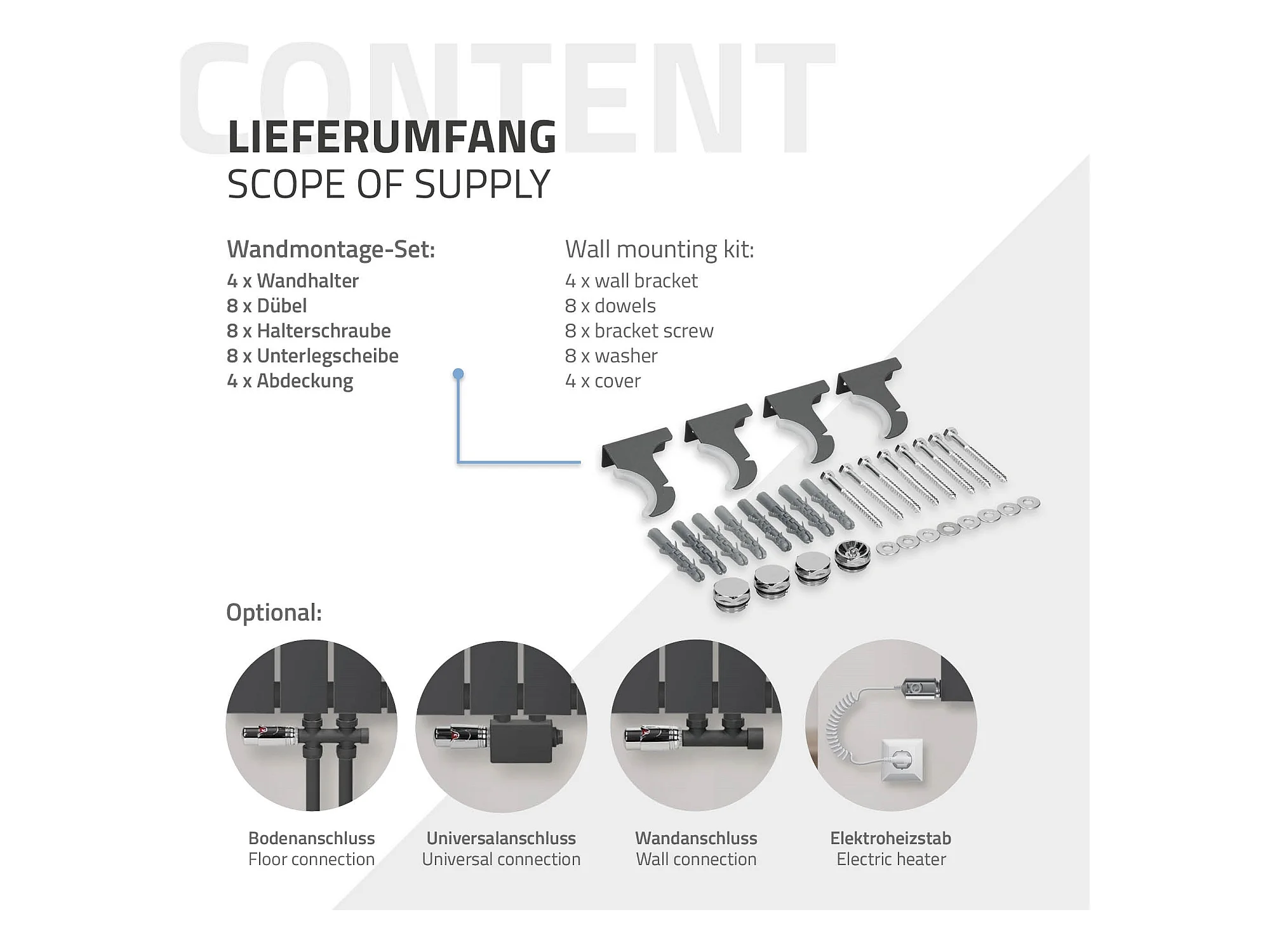 CONTENT

LIEFERUMFANG
SCOPE OF SUPPLY

Wandmontage-Set:
4 x Wandhalter
8 x Dübel
8 x Halterschraube
8 x Unterlegscheibe
4 x Abdeckung

Wall mounting kit:
4 x wall bracket
8 x dowels
8 x bracket screw
8 x washer
4 x cover

Optional:

Bodenanschluss
Floor connection

Universalanschluss
Universal connection

Wandanschluss
Wall connection

Elektroheizstab
Electric heater