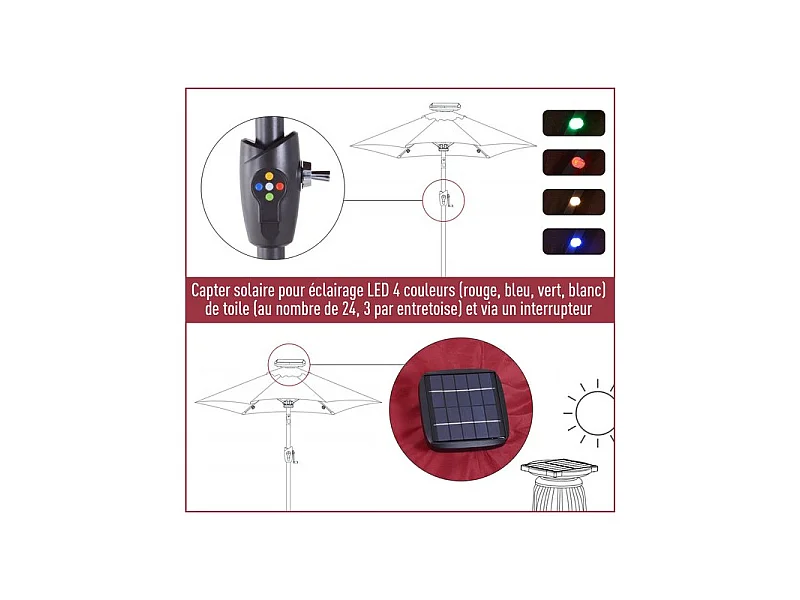 Capter solaire pour éclairage LED 4 couleurs (rouge, bleu, vert, blanc) de toile (au nombre de 24, 3 par entretoise) et via un interrupteur