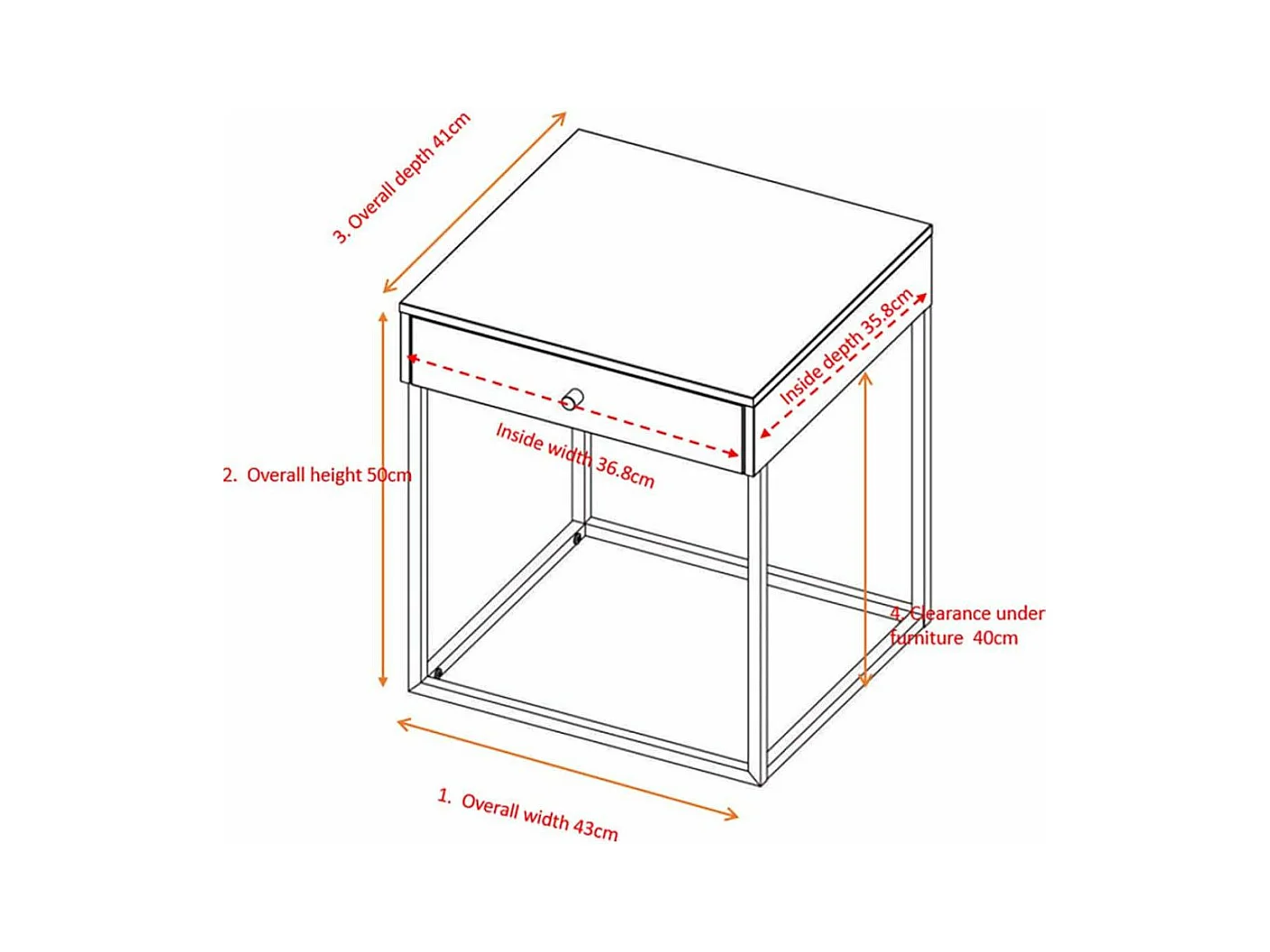 3. Overall depth 41cm

Inside depth 35.8cm

Inside width 36.8cm

2. Overall height 50cm

4. Clearance under furniture 40cm

1. Overall width 43cm