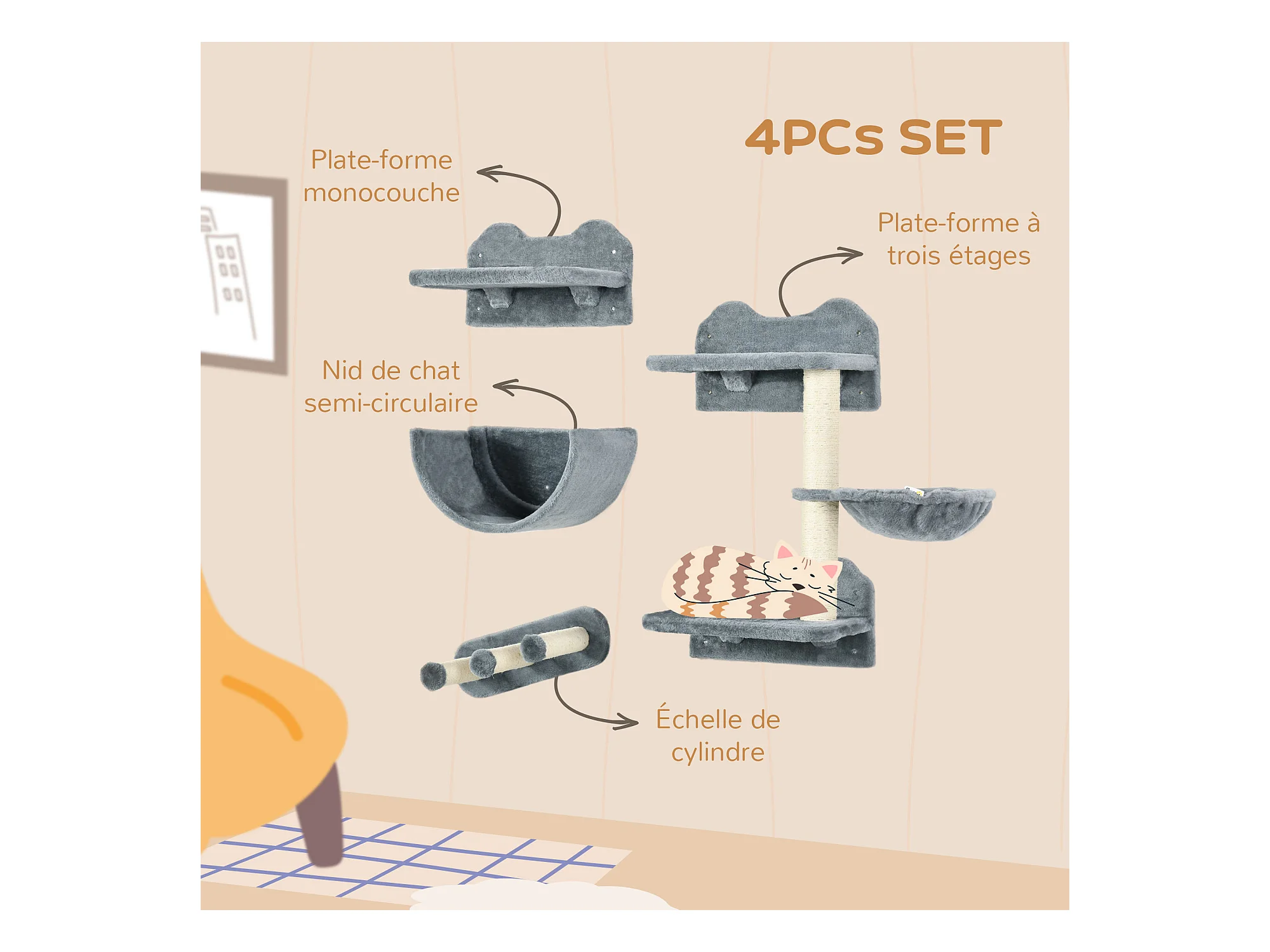 4PCs SET

Plate-forme monocouche

Plate-forme à trois étages

Nid de chat semi-circulaire

Échelle de cylindre