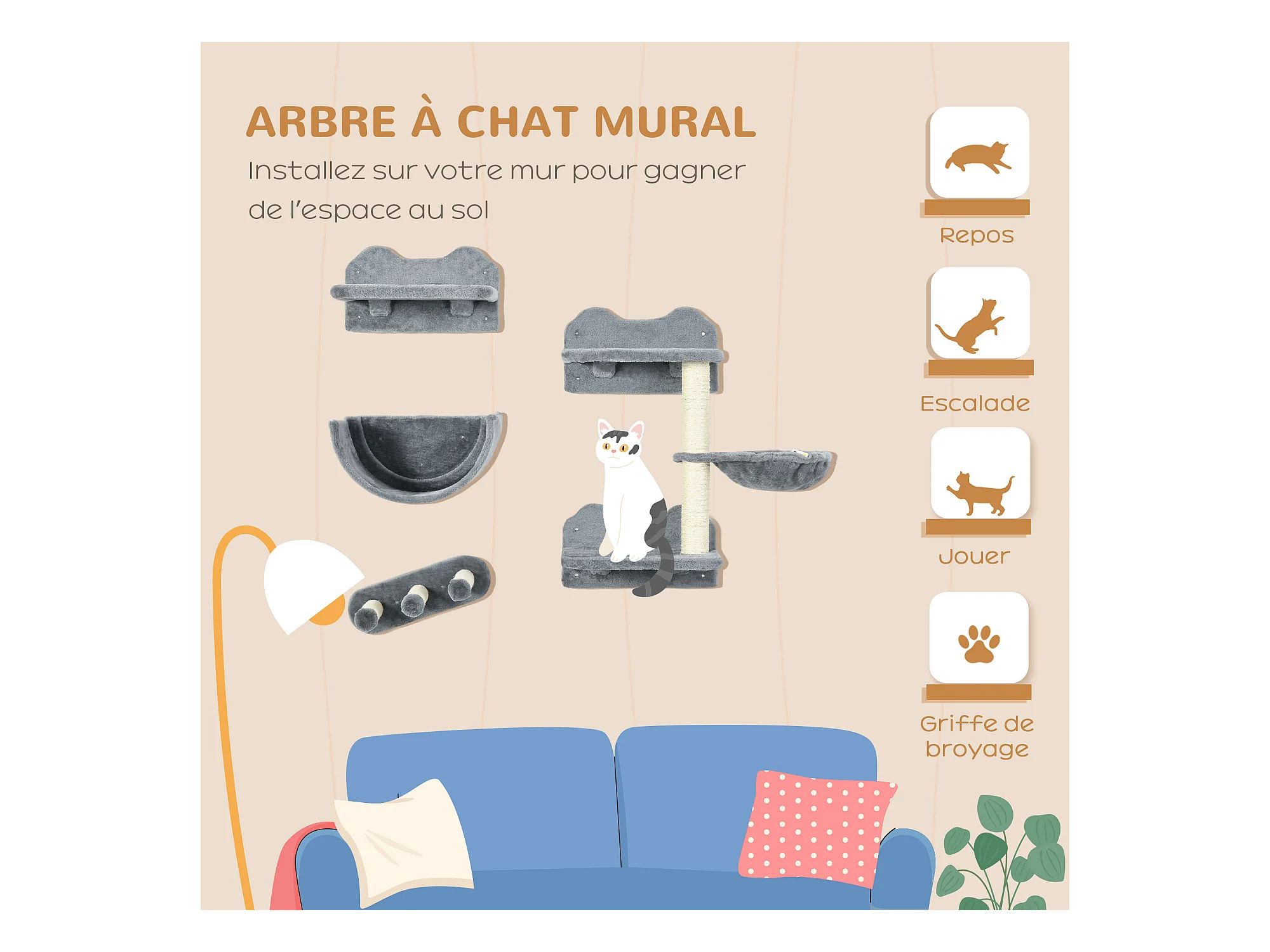 ARBRE À CHAT MURAL

Installez sur votre mur pour gagner de l'espace au sol

Repos

Escalade

Jouer

Griffe de broyage