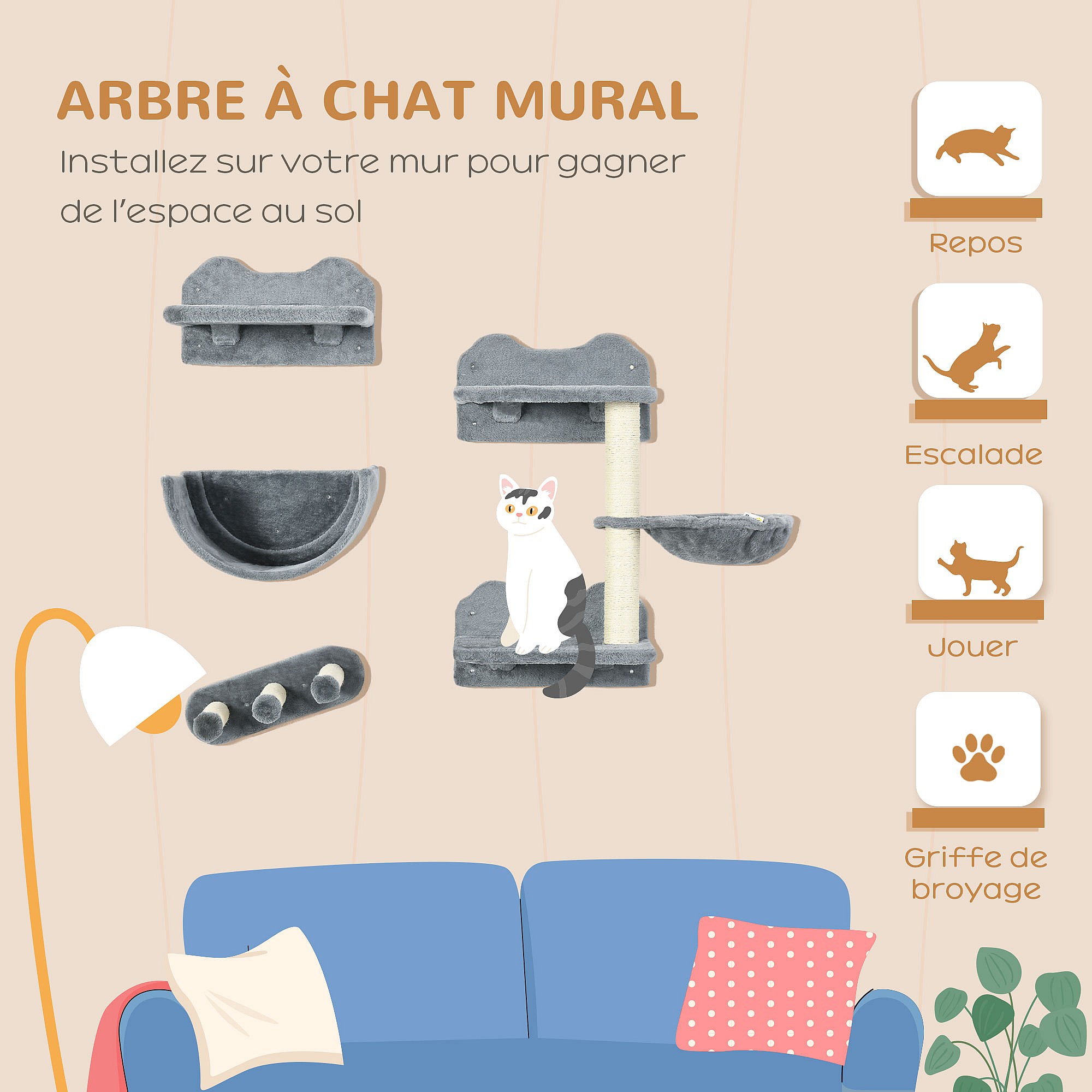 ARBRE À CHAT MURAL

Installez sur votre mur pour gagner de l'espace au sol

Repos

Escalade

Jouer

Griffe de broyage