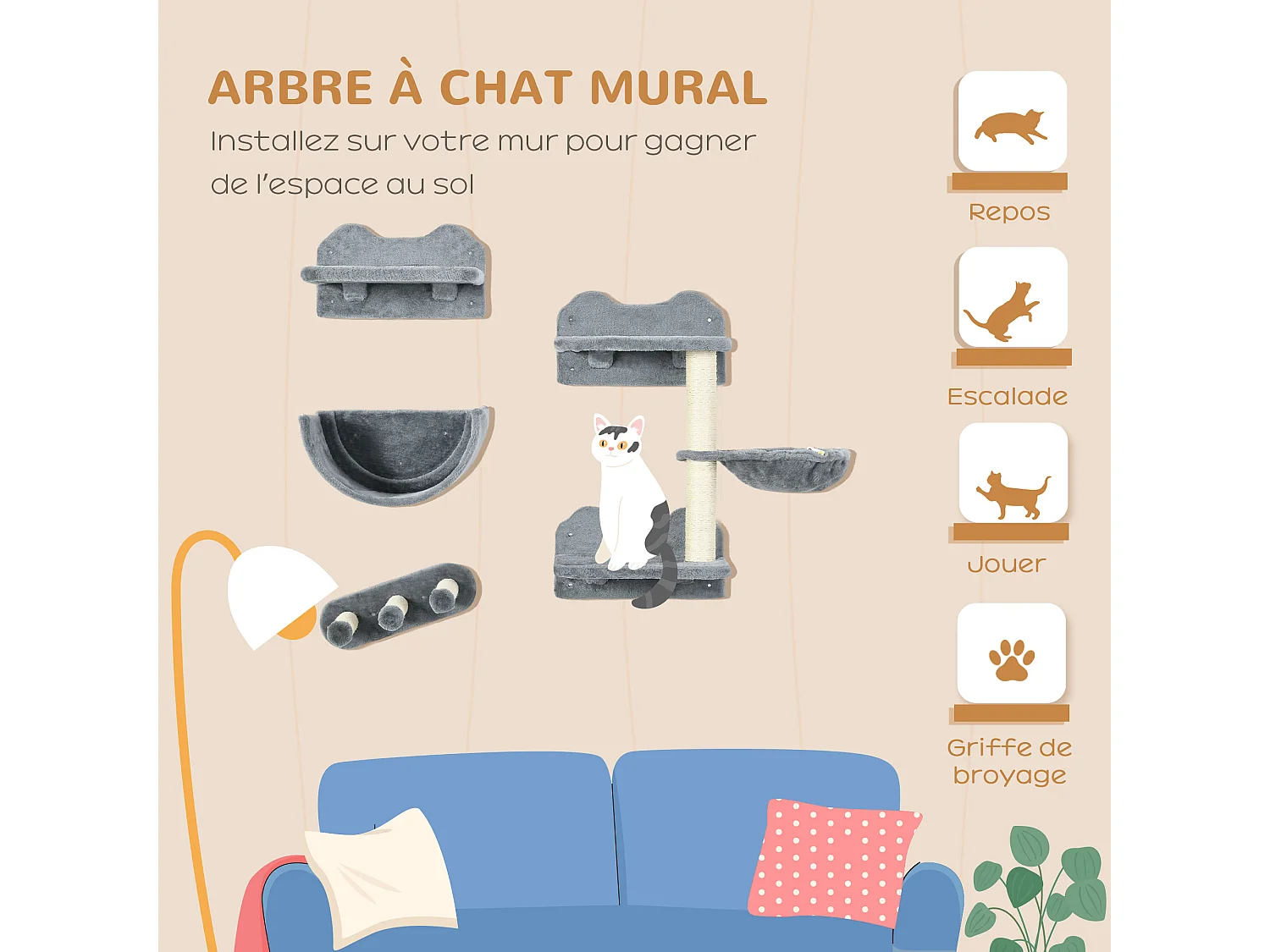 ARBRE À CHAT MURAL
Installez sur votre mur pour gagner de l'espace au sol

Repos

Escalade

Jouer

Griffe de broyage