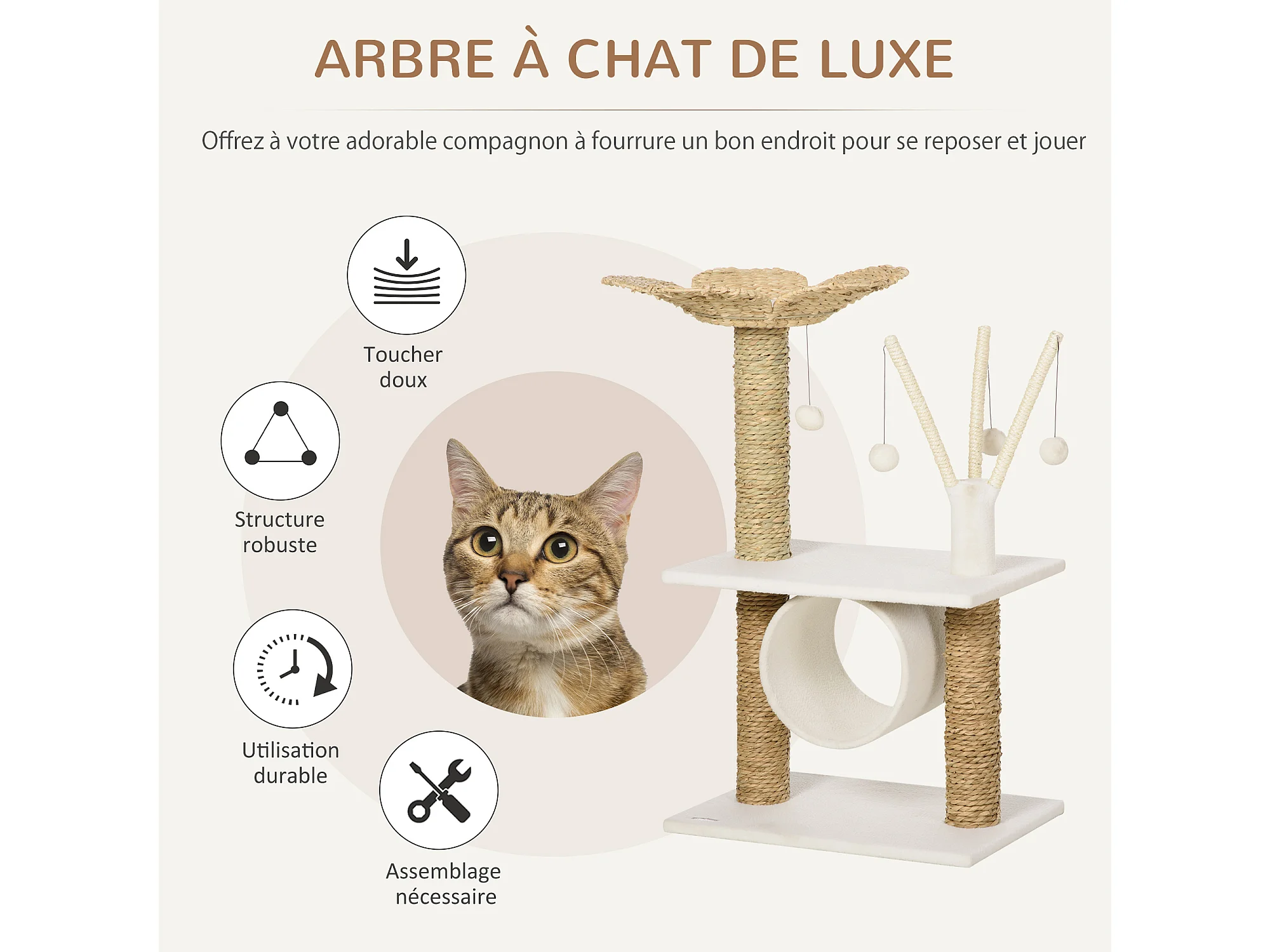 ARBRE À CHAT DE LUXE

Offrez à votre adorable compagnon à fourrure un bon endroit pour se reposer et jouer

Toucher doux

Structure robuste

Utilisation durable

Assemblage nécessaire