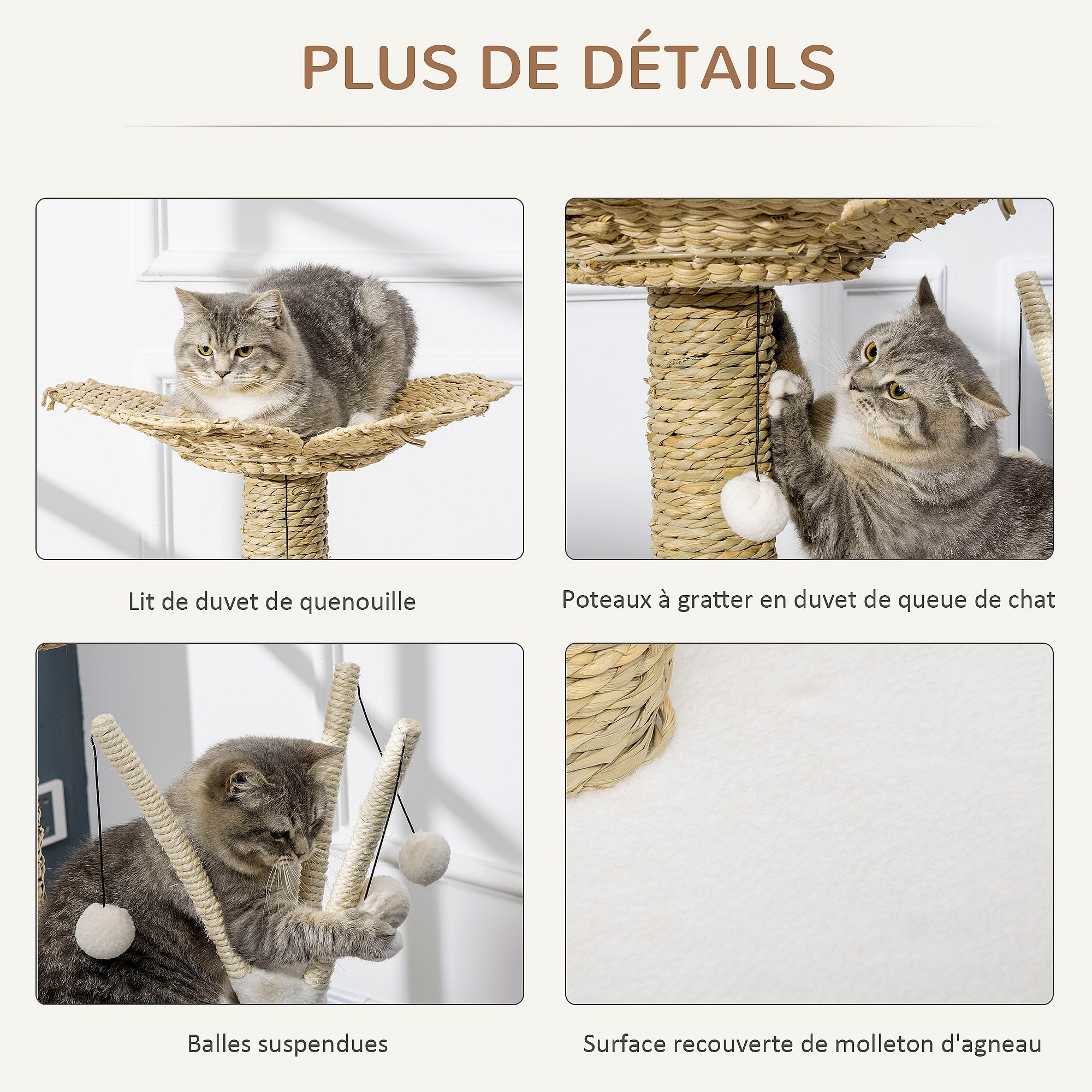 PLUS DE DÉTAILS

Lit de duvet de quenouille

Poteaux à gratter en duvet de queue de chat

Balles suspendues

Surface recouverte de molleton d'agneau