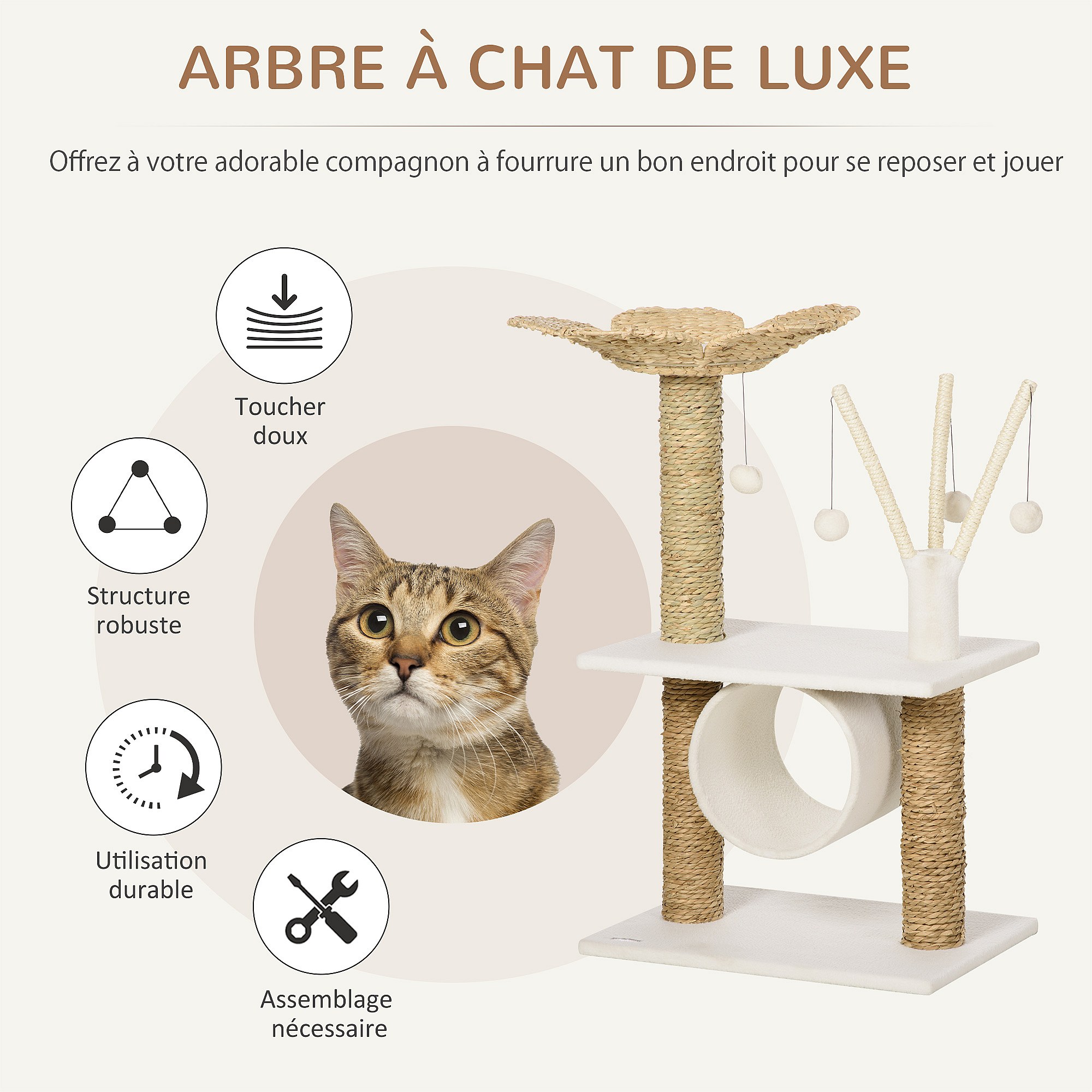 ARBRE À CHAT DE LUXE

Offrez à votre adorable compagnon à fourrure un bon endroit pour se reposer et jouer

Toucher doux

Structure robuste

Utilisation durable

Assemblage nécessaire