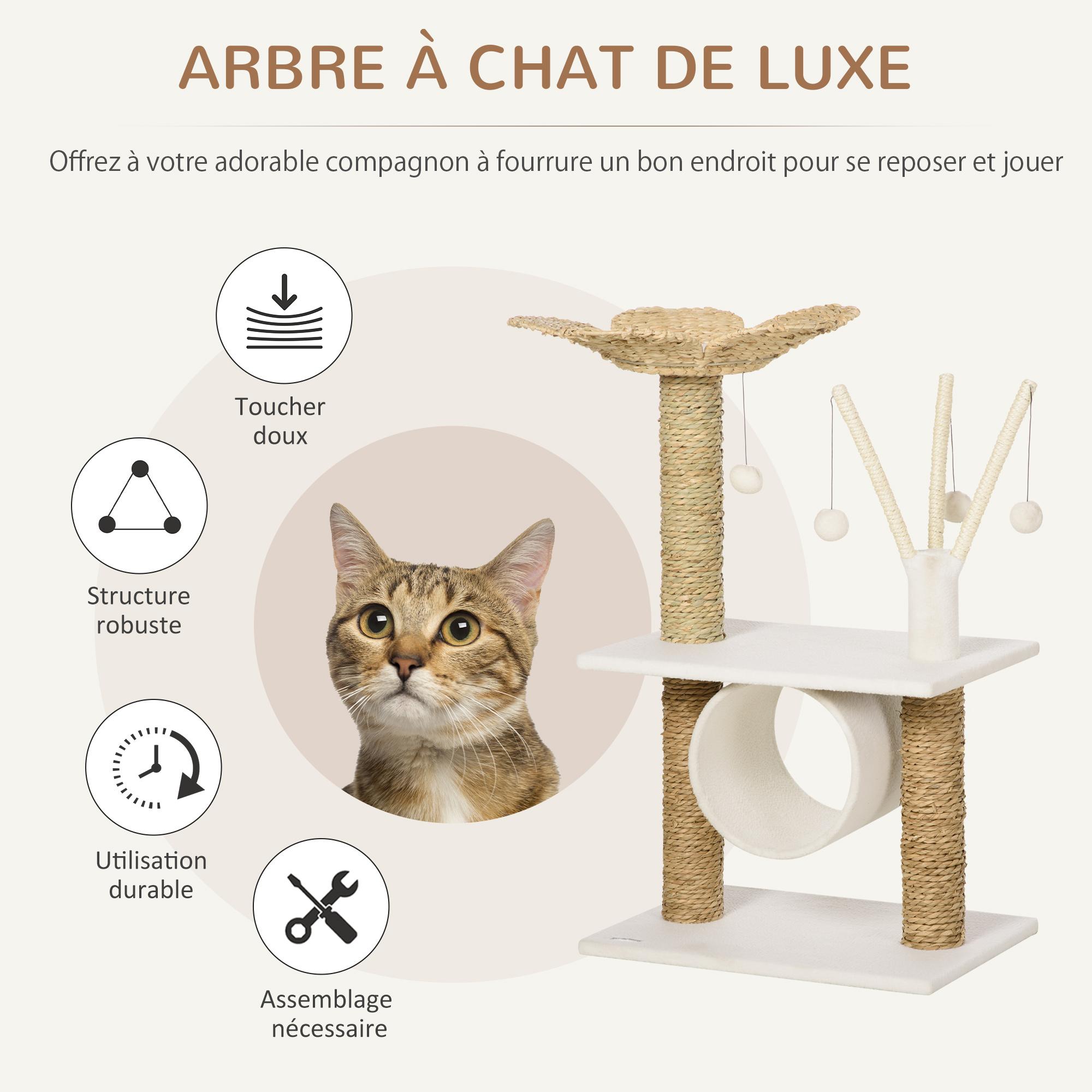 ARBRE À CHAT DE LUXE

Offrez à votre adorable compagnon à fourrure un bon endroit pour se reposer et jouer

Toucher doux

Structure robuste

Utilisation durable

Assemblage nécessaire