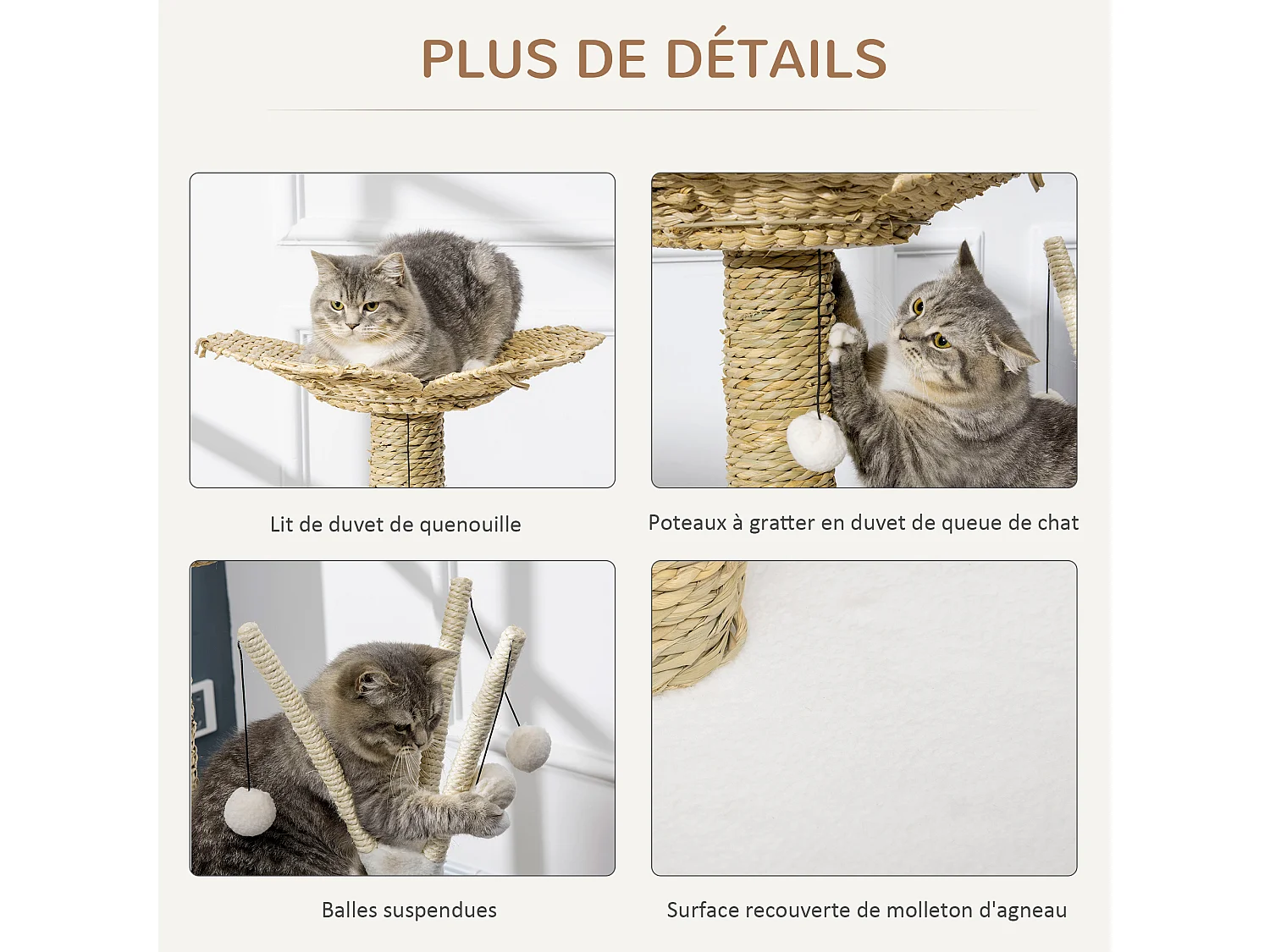 PLUS DE DÉTAILS

Lit de duvet de quenouille

Poteaux à gratter en duvet de queue de chat

Balles suspendues

Surface recouverte de molleton d'agneau