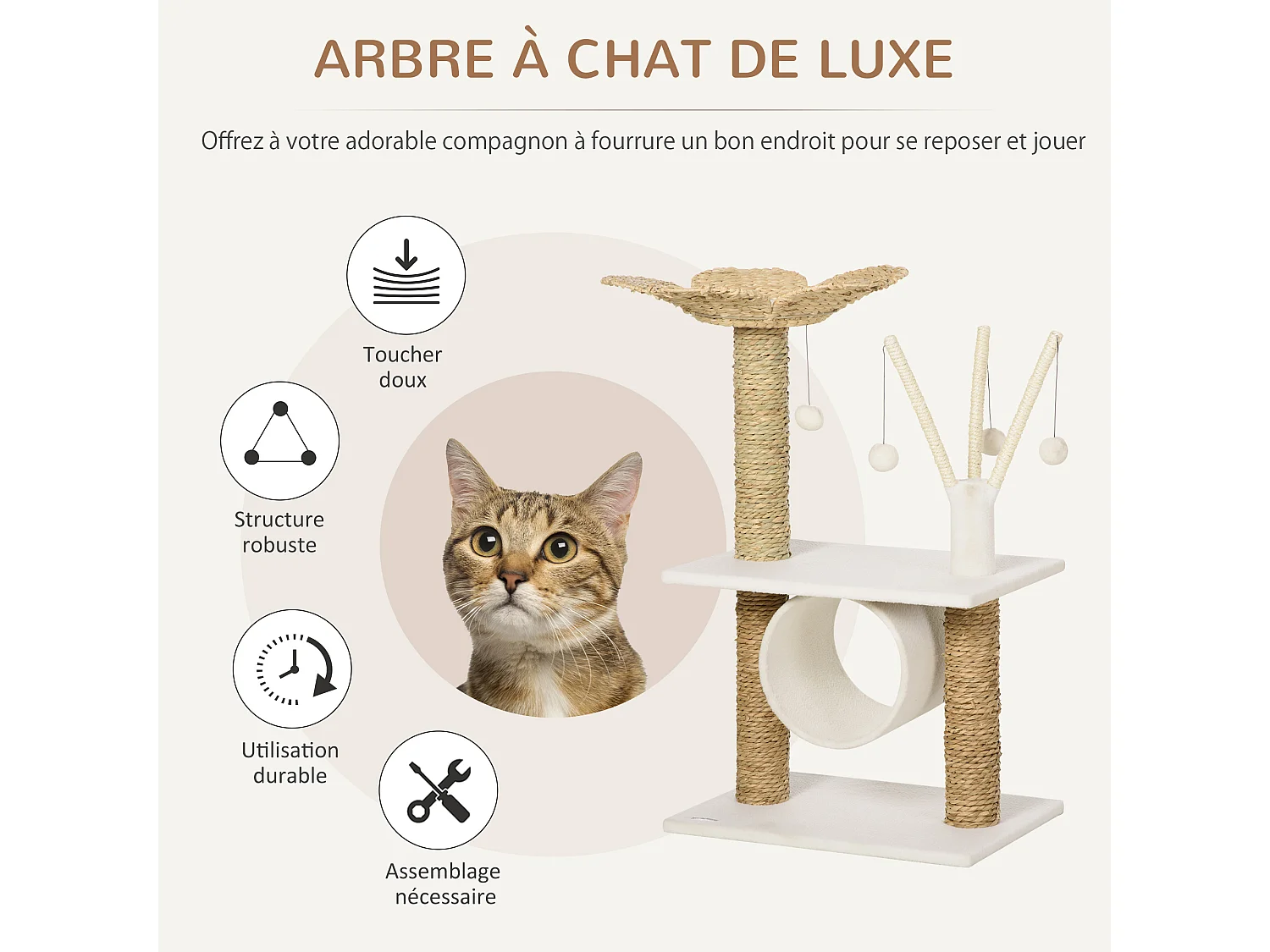 ARBRE À CHAT DE LUXE

Offrez à votre adorable compagnon à fourrure un bon endroit pour se reposer et jouer

Toucher doux

Structure robuste

Utilisation durable

Assemblage nécessaire