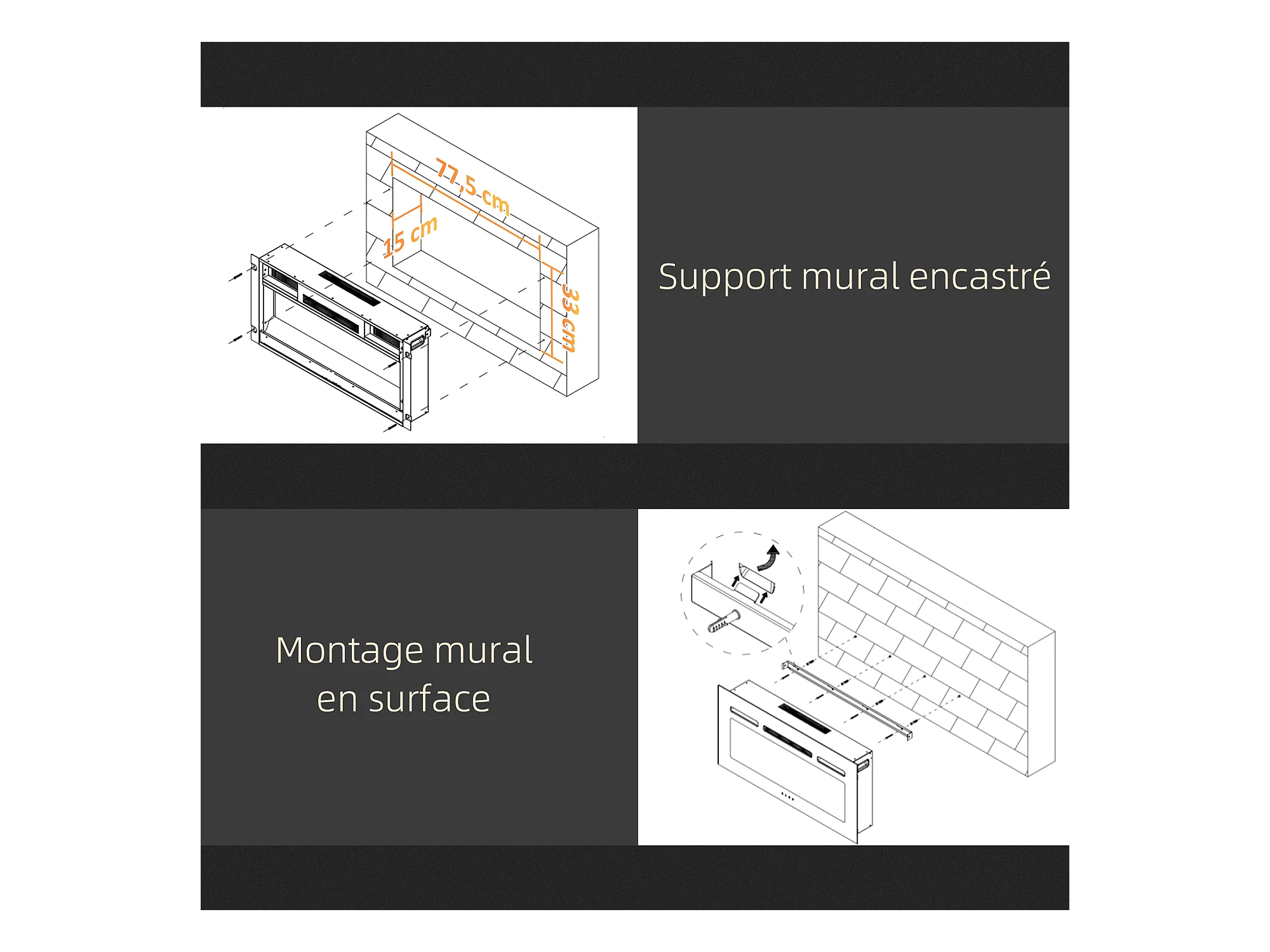 77,5 cm

15 cm

33 cm

Support mural encastré

Montage mural
en surface