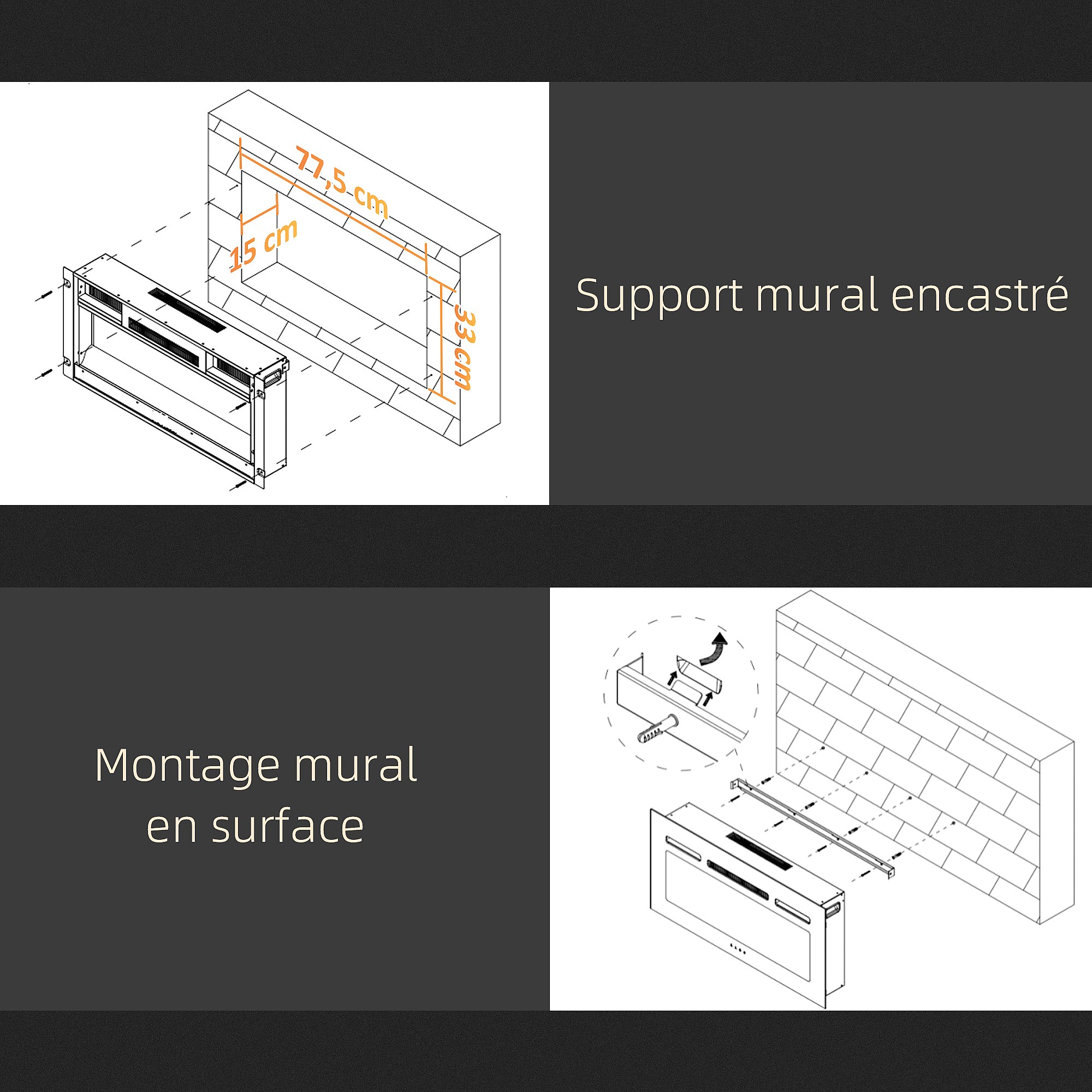 77,5 cm

15 cm

33 cm

Support mural encastré

Montage mural
en surface