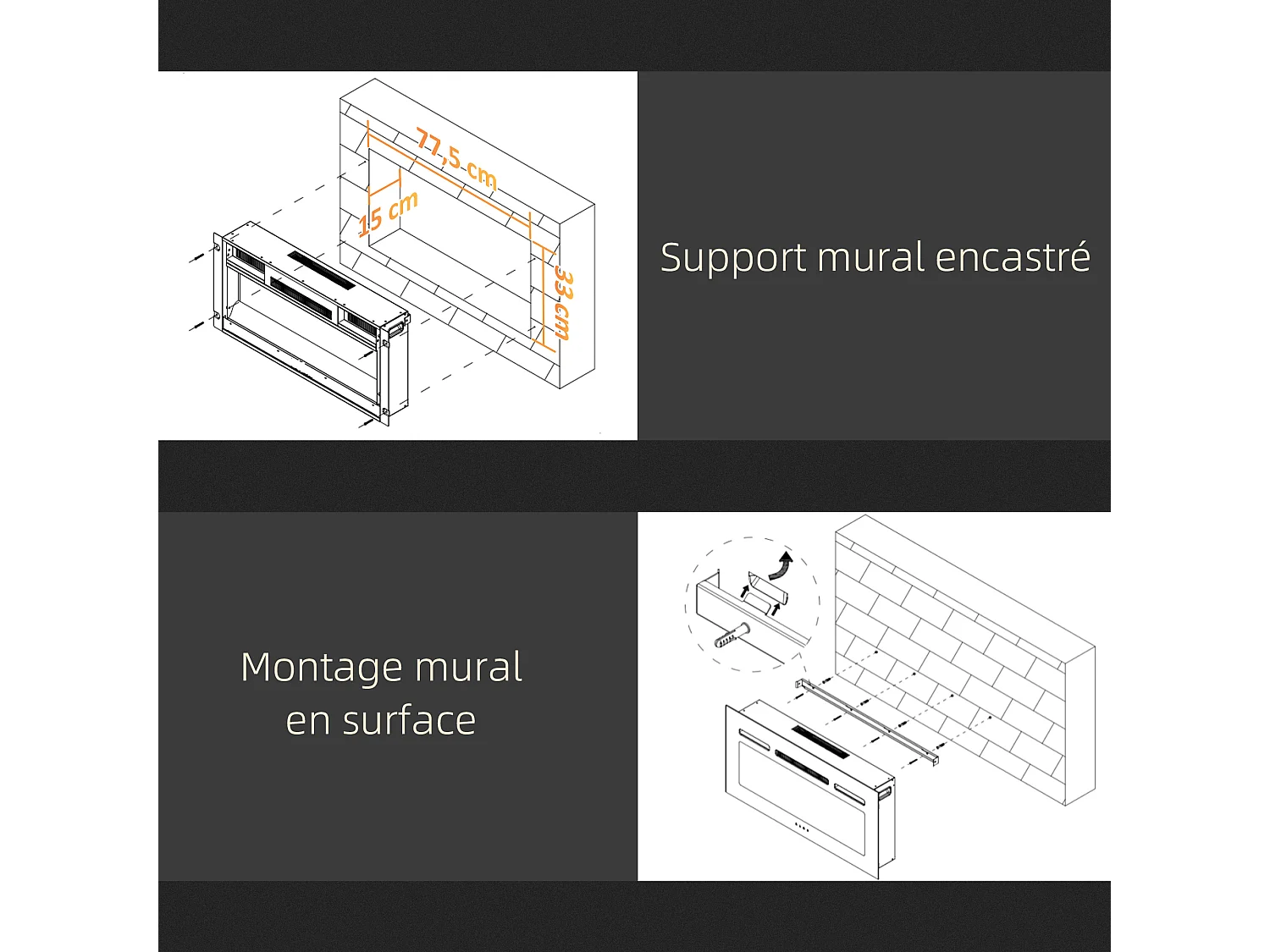 77,5 cm
15 cm
33 cm

Support mural encastré

Montage mural en surface