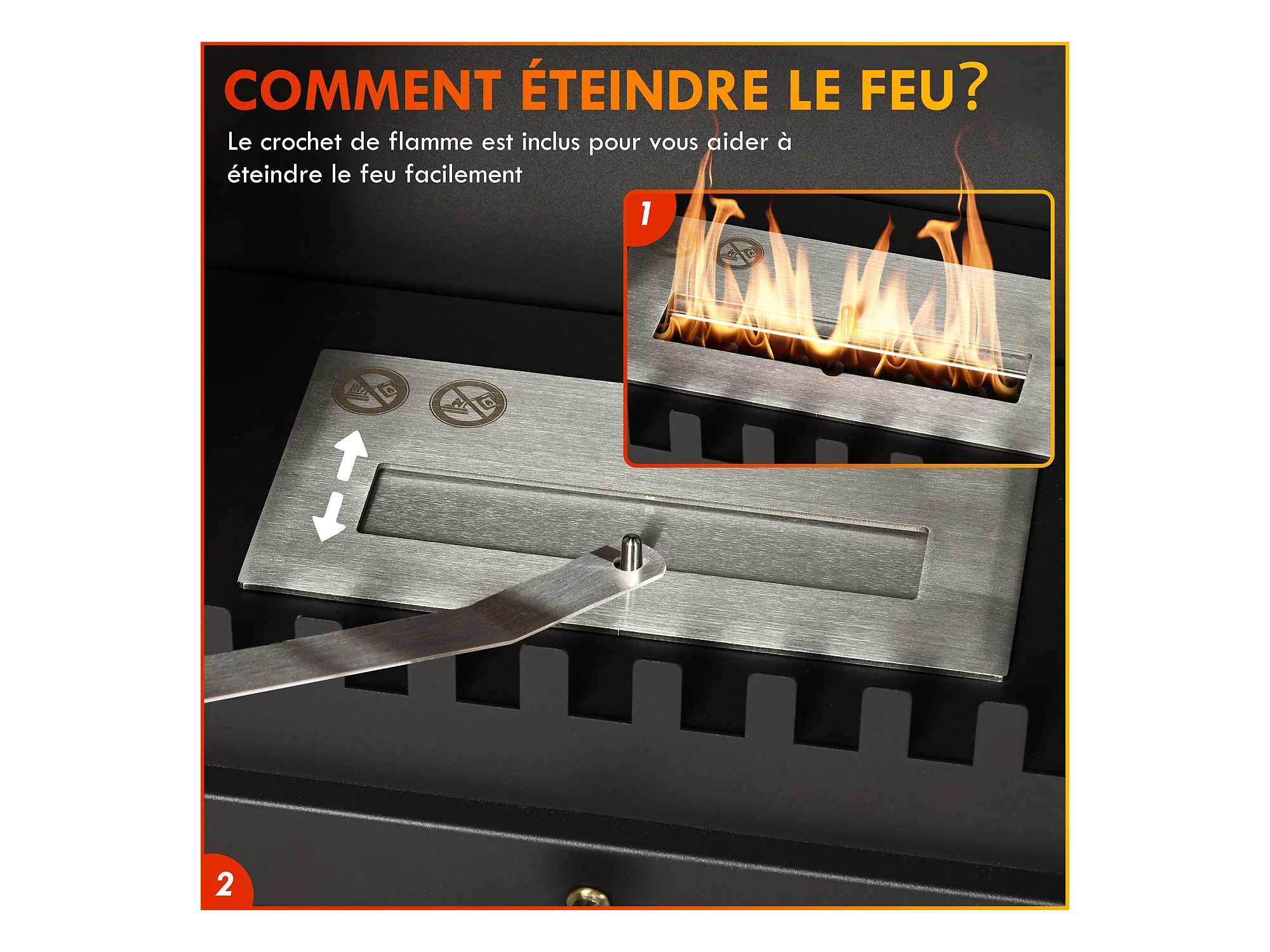 COMMENT ÉTEINDRE LE FEU?

Le crochet de flamme est inclus pour vous aider à éteindre le feu facilement

1

2