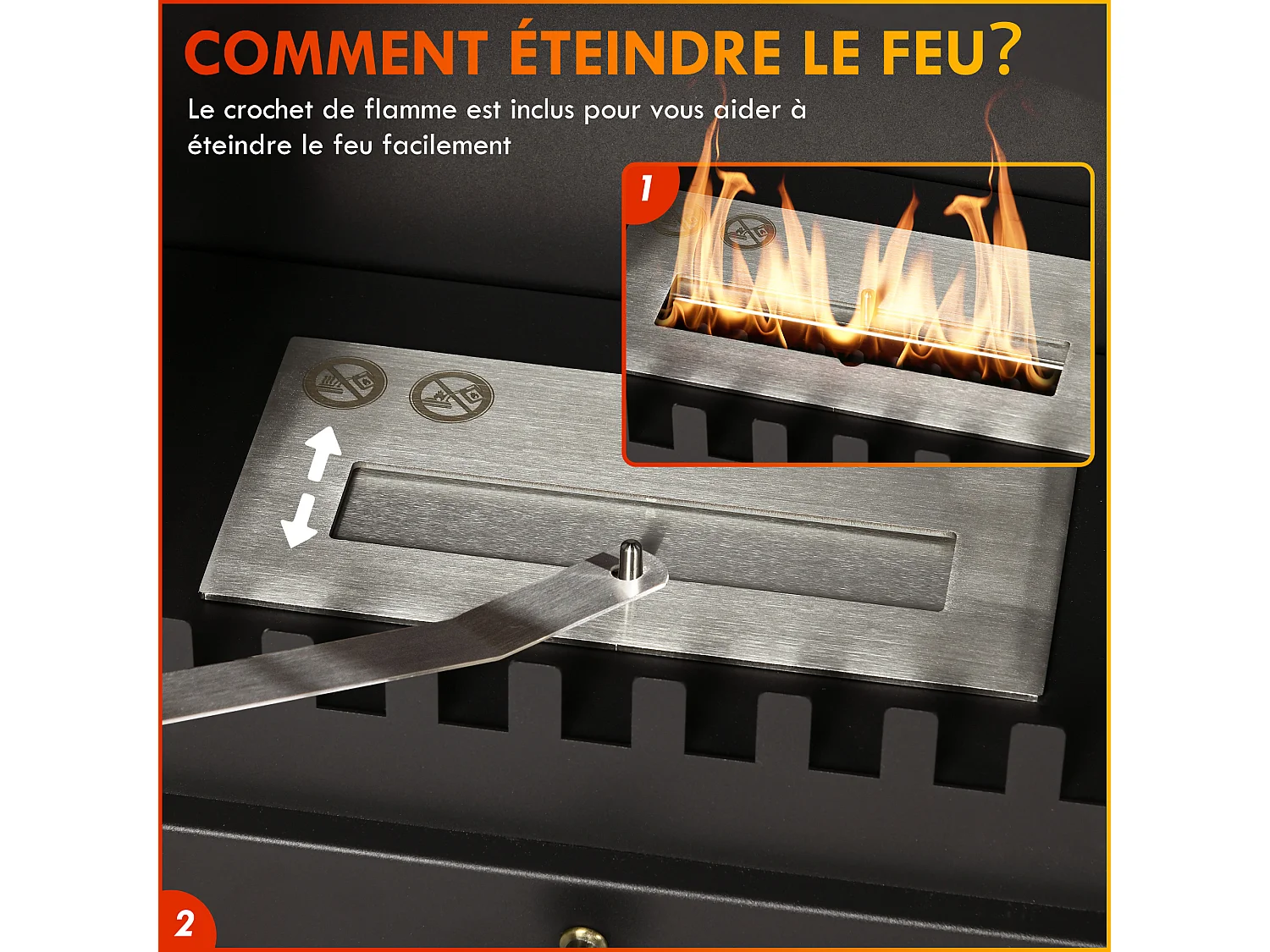 COMMENT ÉTEINDRE LE FEU?

Le crochet de flamme est inclus pour vous aider à éteindre le feu facilement

1

2