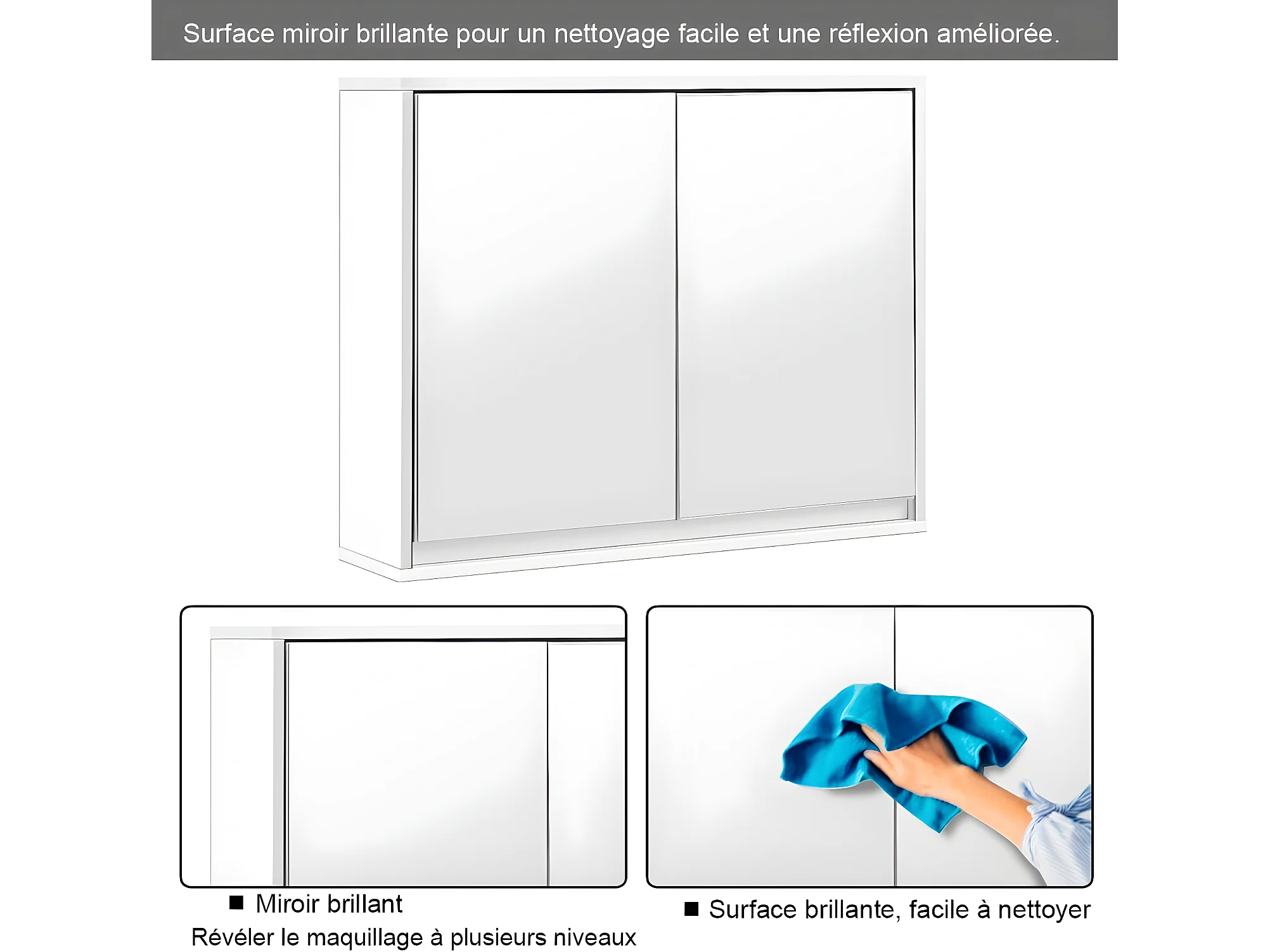 Surface miroir brillante pour un nettoyage facile et une réflexion améliorée.

■ Miroir brillant
Révéler le maquillage à plusieurs niveaux

■ Surface brillante, facile à nettoyer