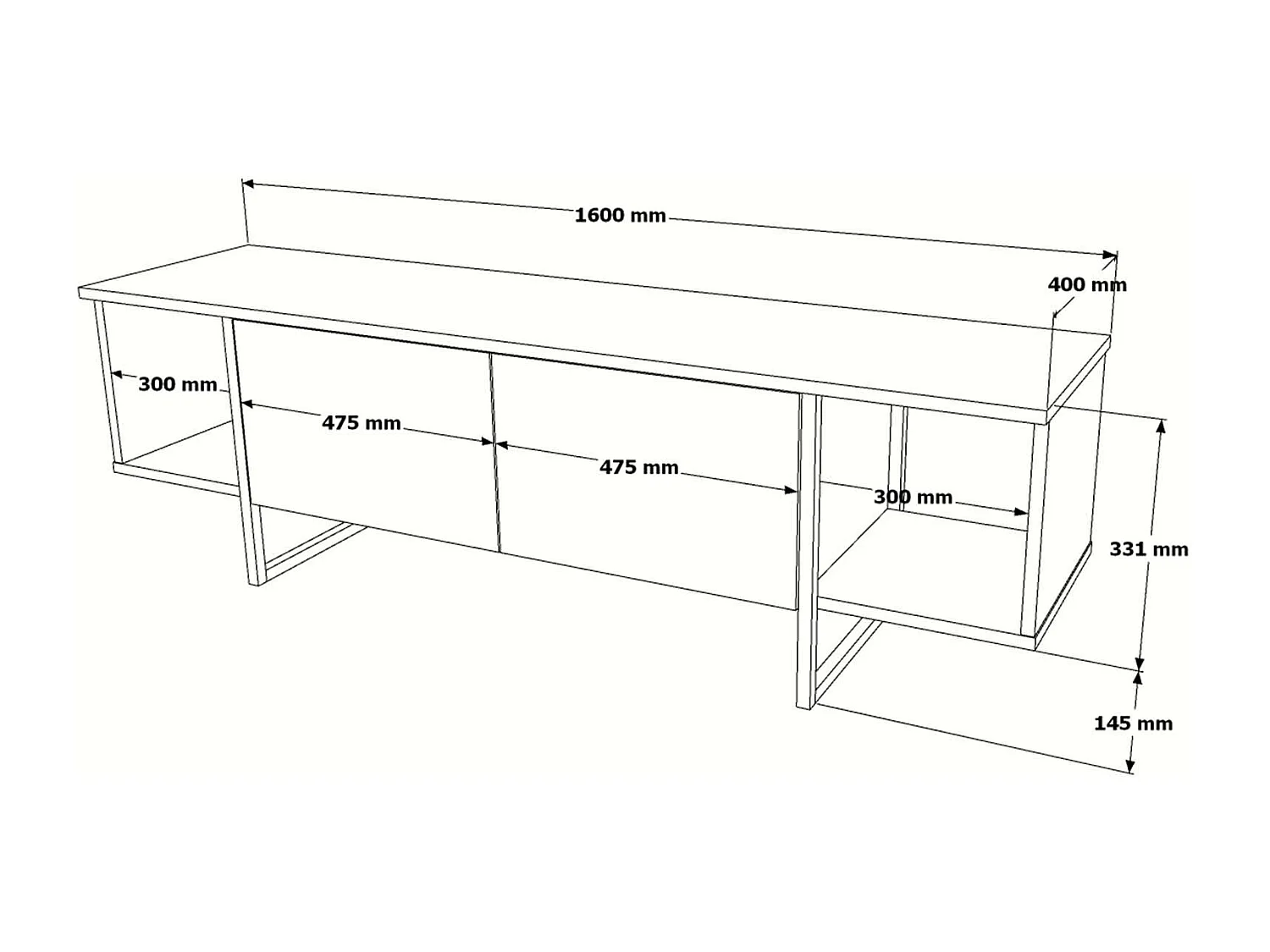 1600 mm

400 mm

300 mm

475 mm

475 mm

300 mm

331 mm

145 mm