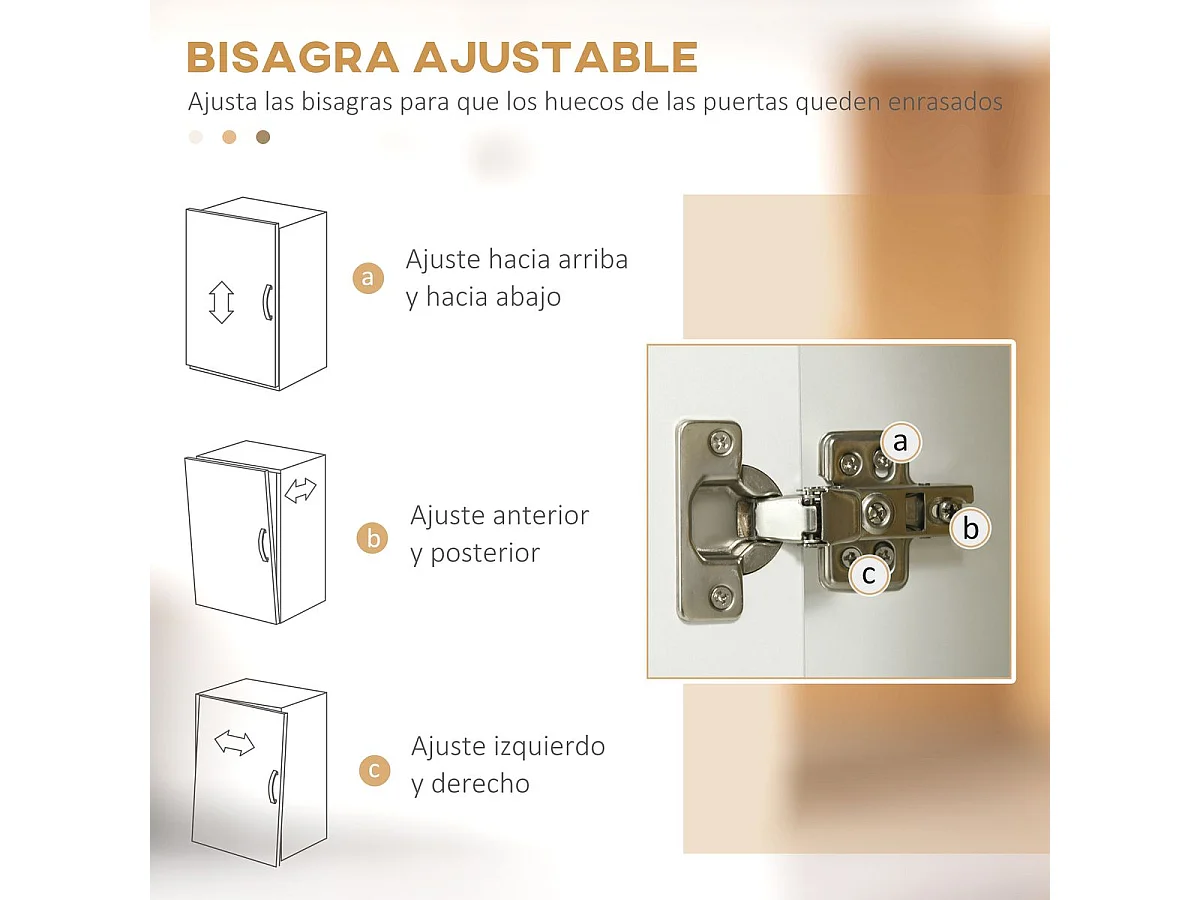 BISAGRA AJUSTABLE

Ajusta las bisagras para que los huecos de las puertas queden enrasados

a Ajuste hacia arriba y hacia abajo

b Ajuste anterior y posterior

c Ajuste izquierdo y derecho

a

b

c