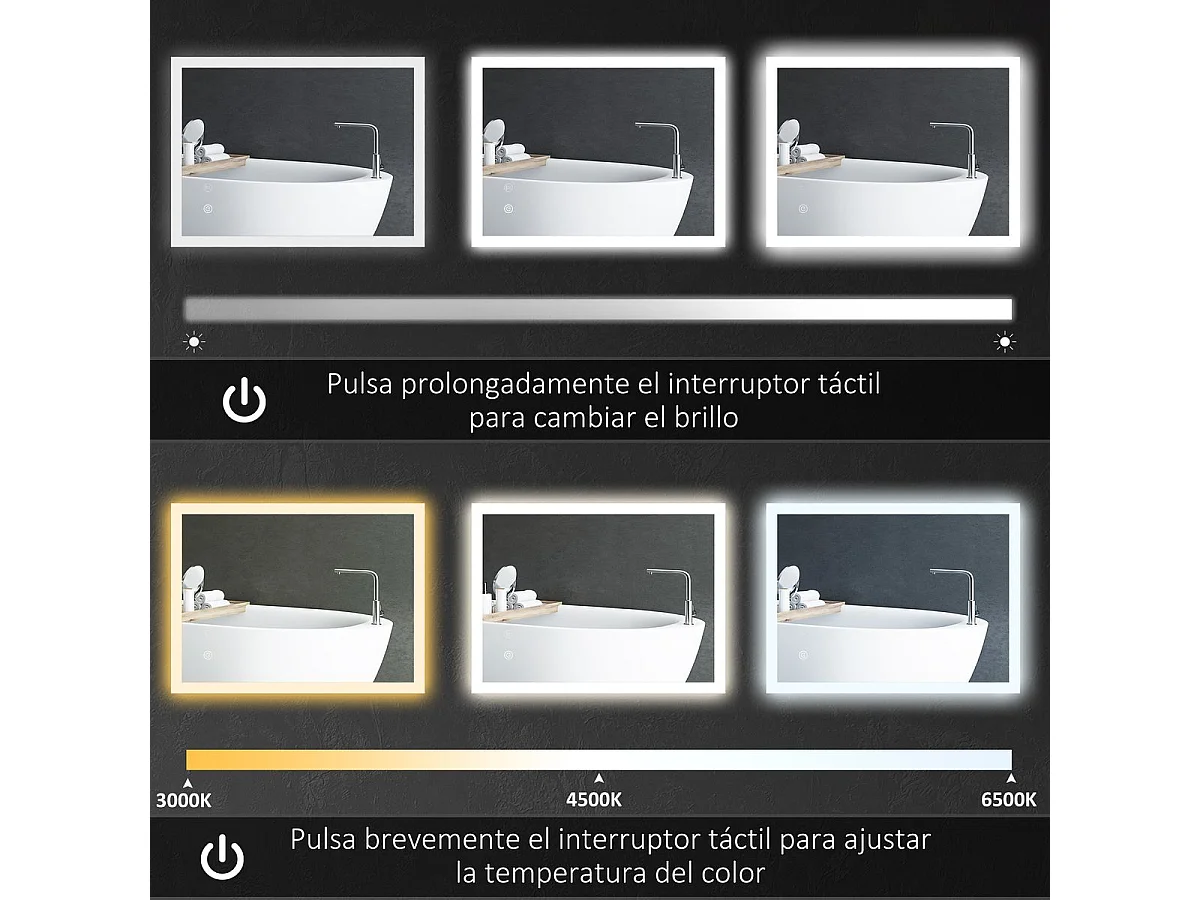 Pulsa prolongadamente el interruptor táctil para cambiar el brillo

3000K
4500K
6500K

Pulsa brevemente el interruptor táctil para ajustar la temperatura del color