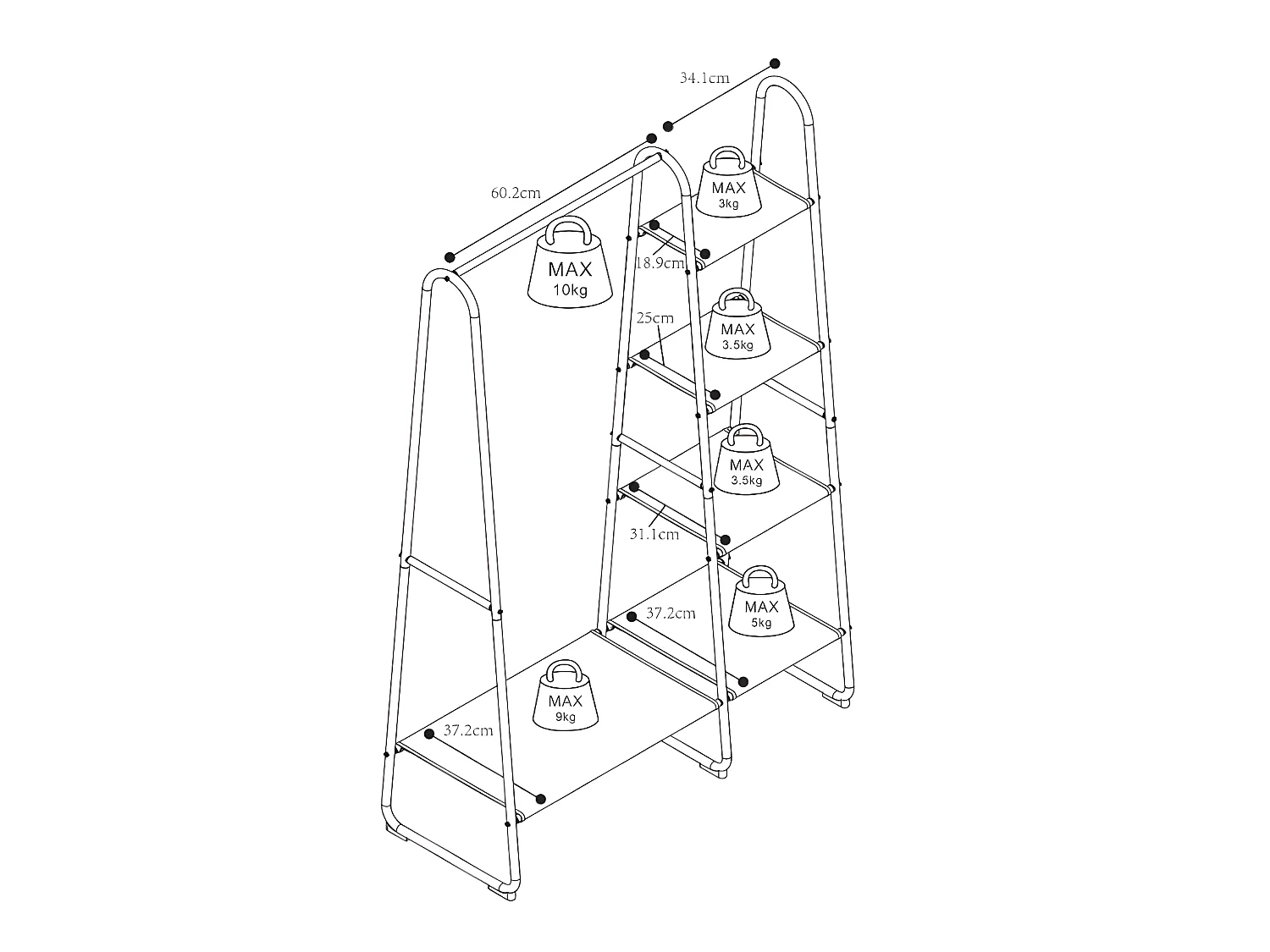 34.1cm

60.2cm

MAX
3kg

MAX
10kg

18.9cm

25cm

MAX
3.5kg

MAX
3.5kg

31.1cm

MAX
5kg

37.2cm

MAX
9kg

37.2cm