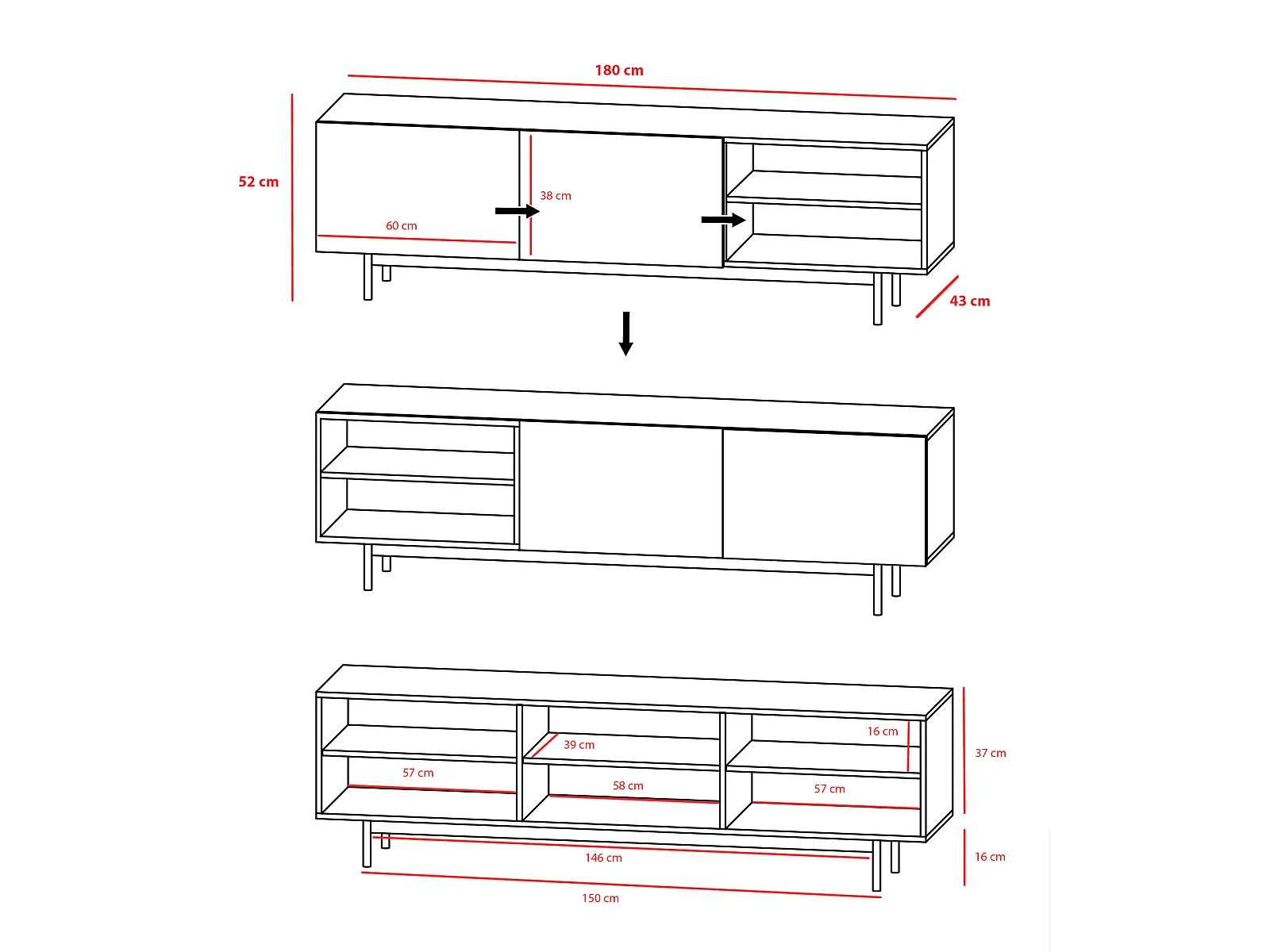 180 cm

52 cm

38 cm

60 cm

43 cm

16 cm

39 cm

37 cm

57 cm

58 cm

57 cm

146 cm

16 cm

150 cm