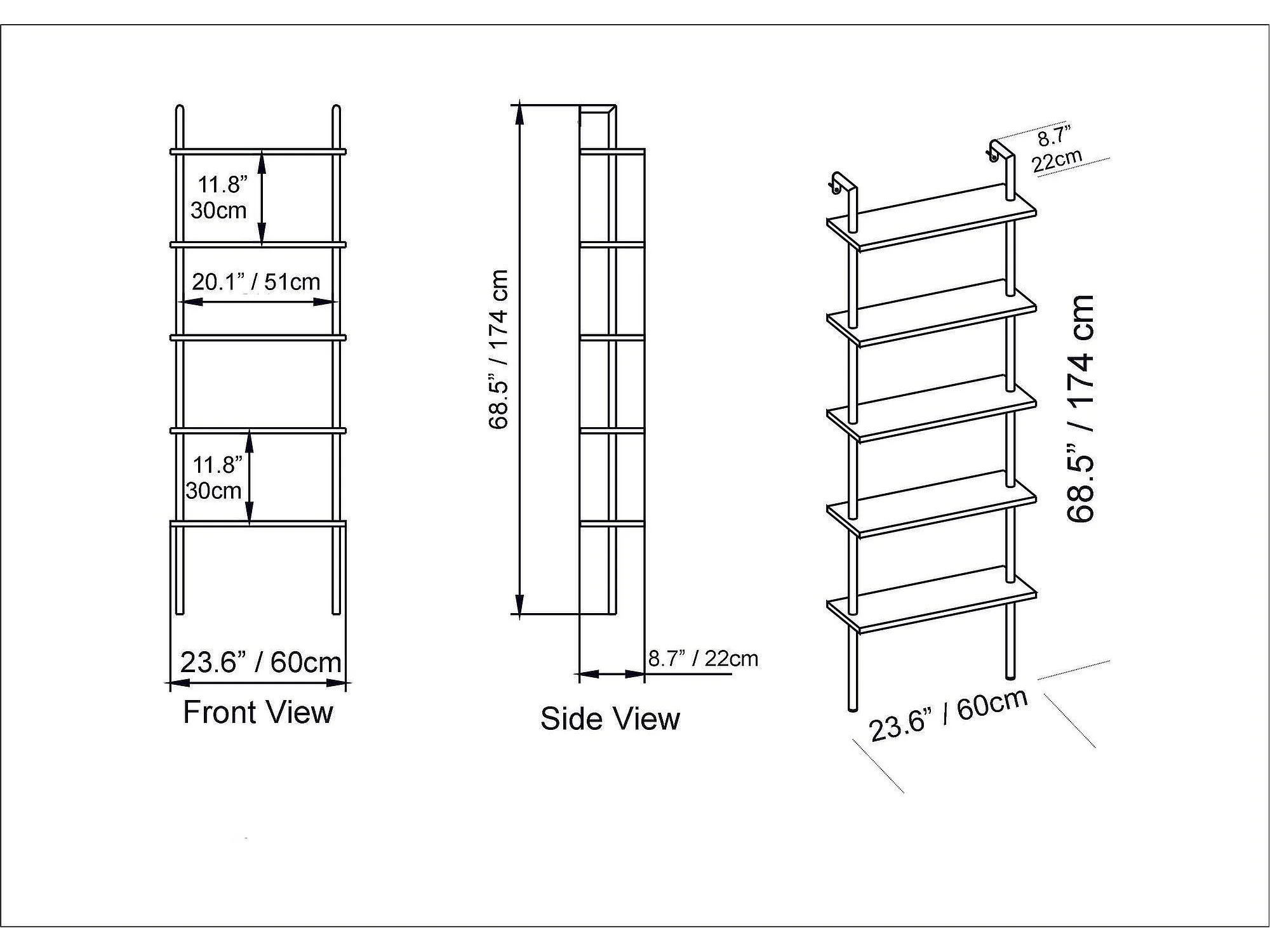 11.8”
30cm

20.1” / 51cm

11.8”
30cm

23.6” / 60cm

Front View

68.5” / 174 cm

8.7” / 22cm

Side View

8.7”
22cm

68.5” / 174 cm

23.6” / 60cm