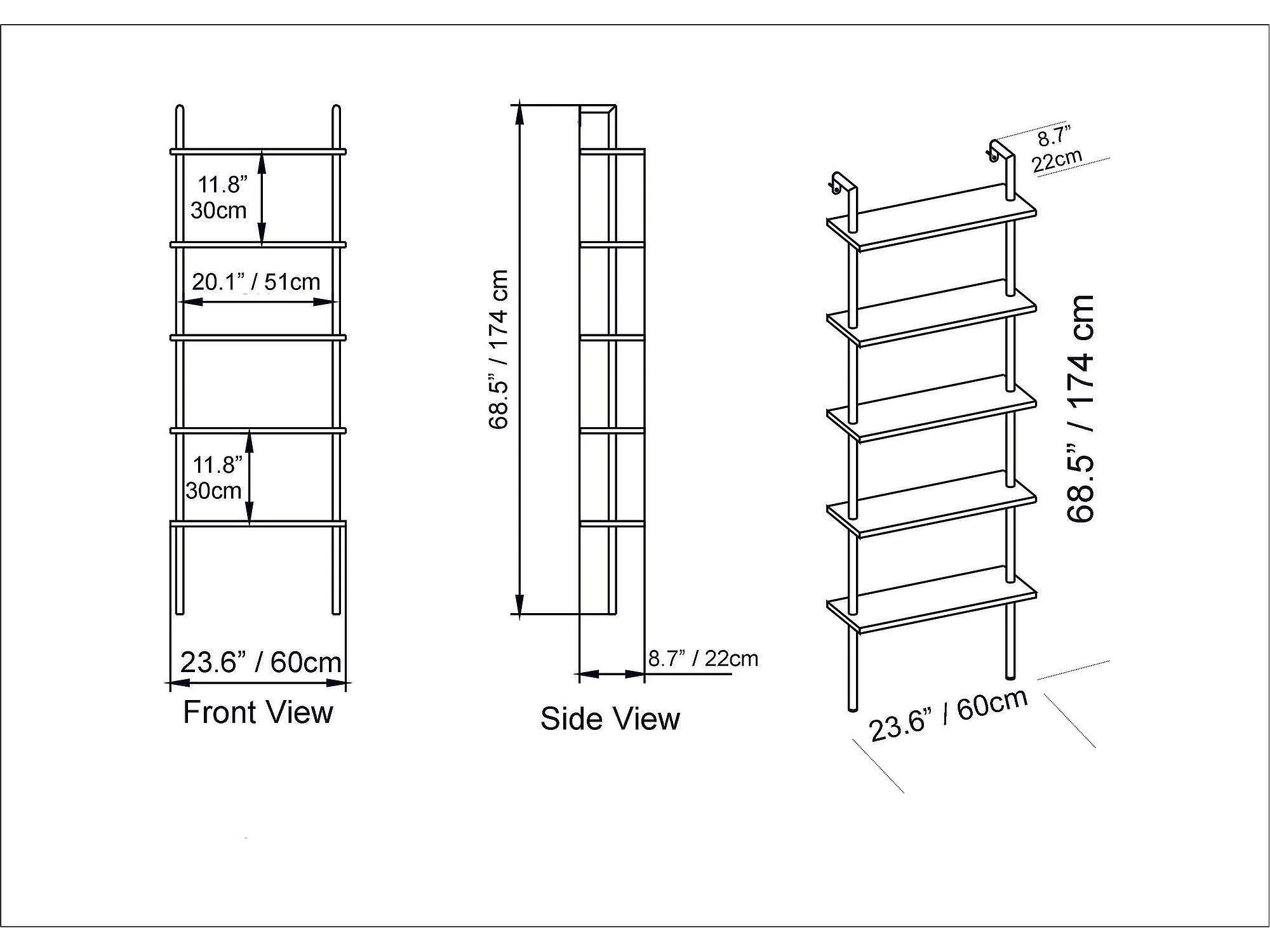 11.8”
30cm

20.1” / 51cm

11.8”
30cm

23.6” / 60cm

Front View

68.5” / 174 cm

8.7” / 22cm

Side View

8.7”
22cm

68.5” / 174 cm

23.6” / 60cm