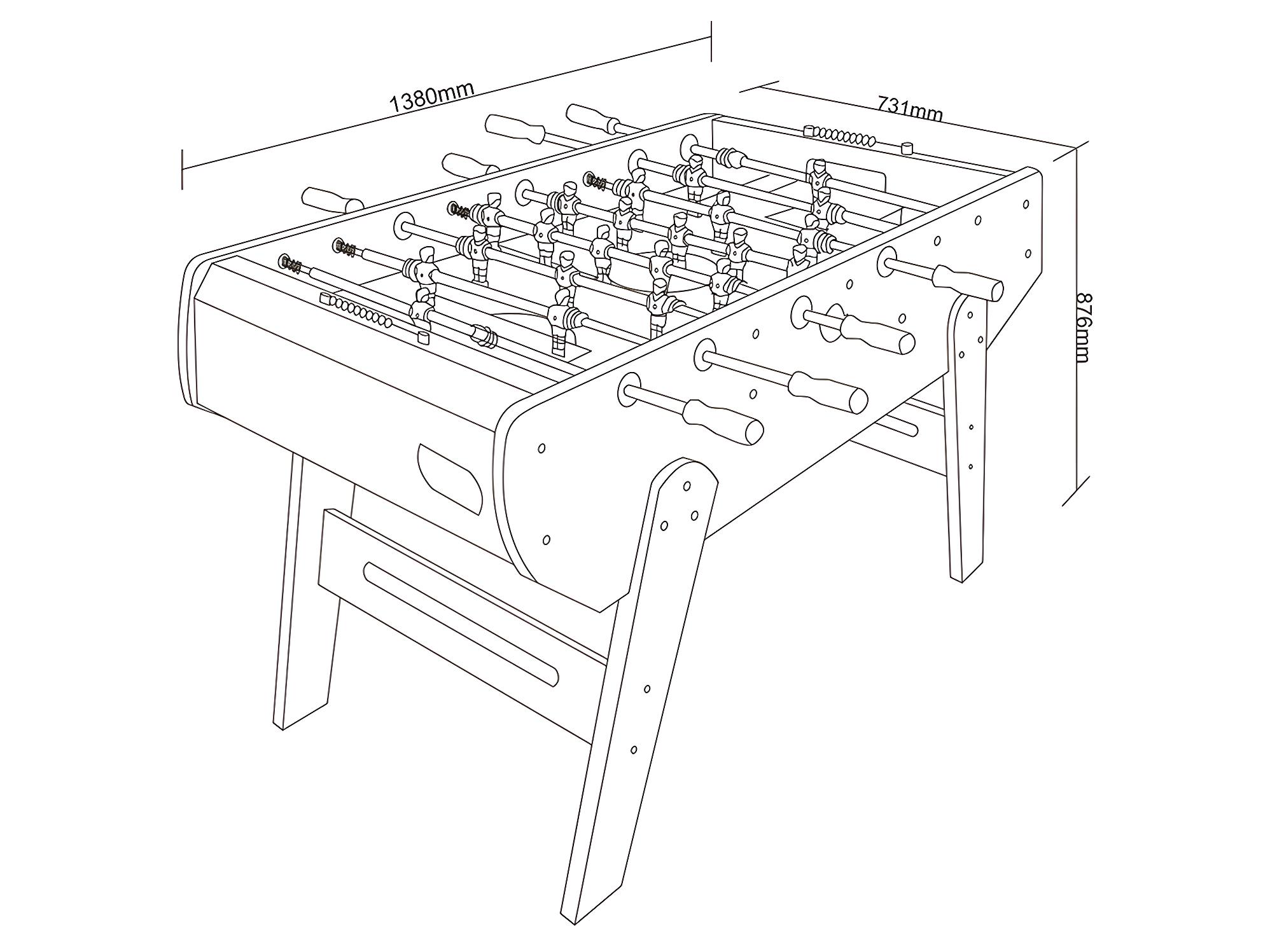 1380mm

731mm

876mm