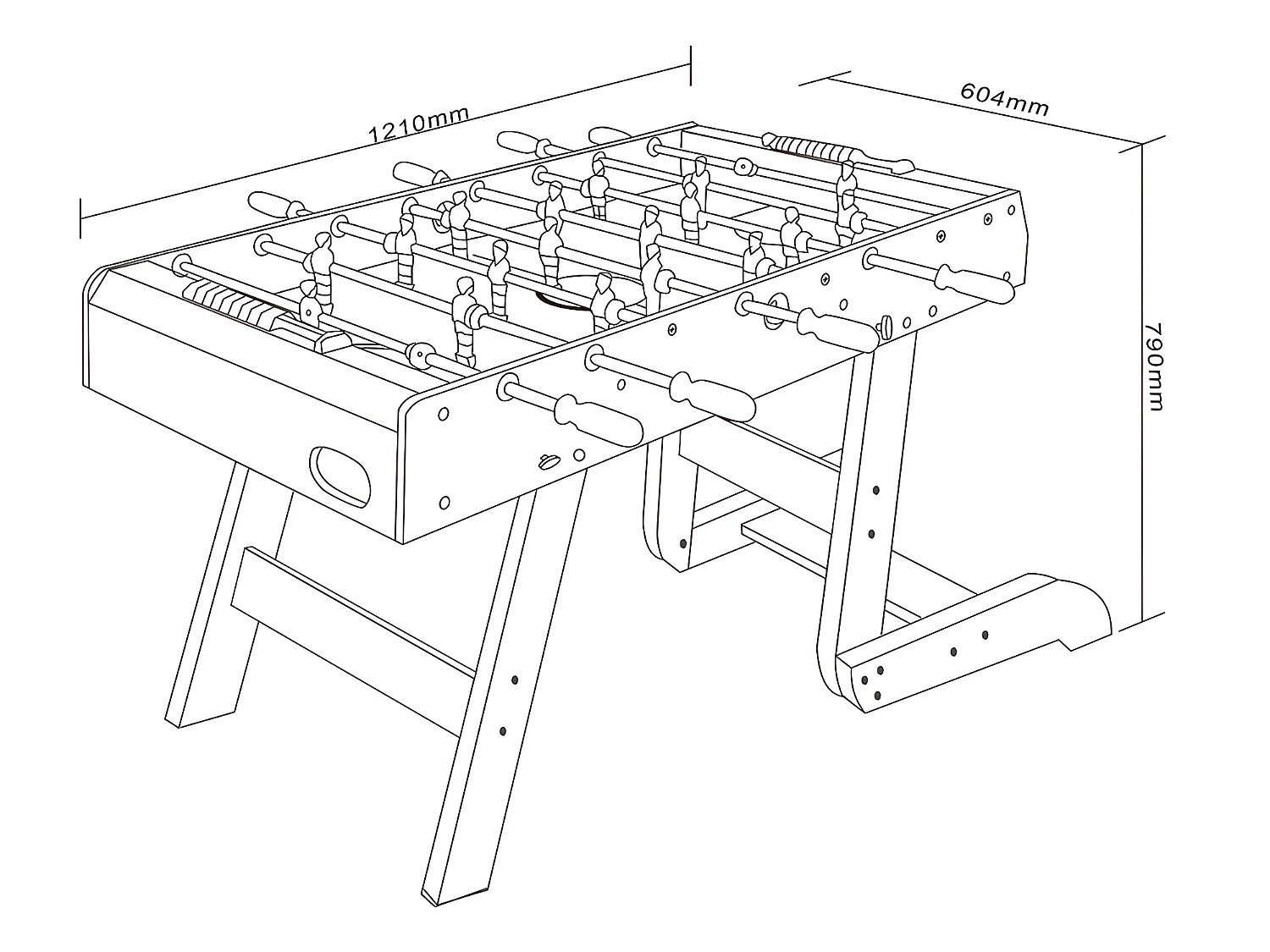 1210mm

604mm

790mm