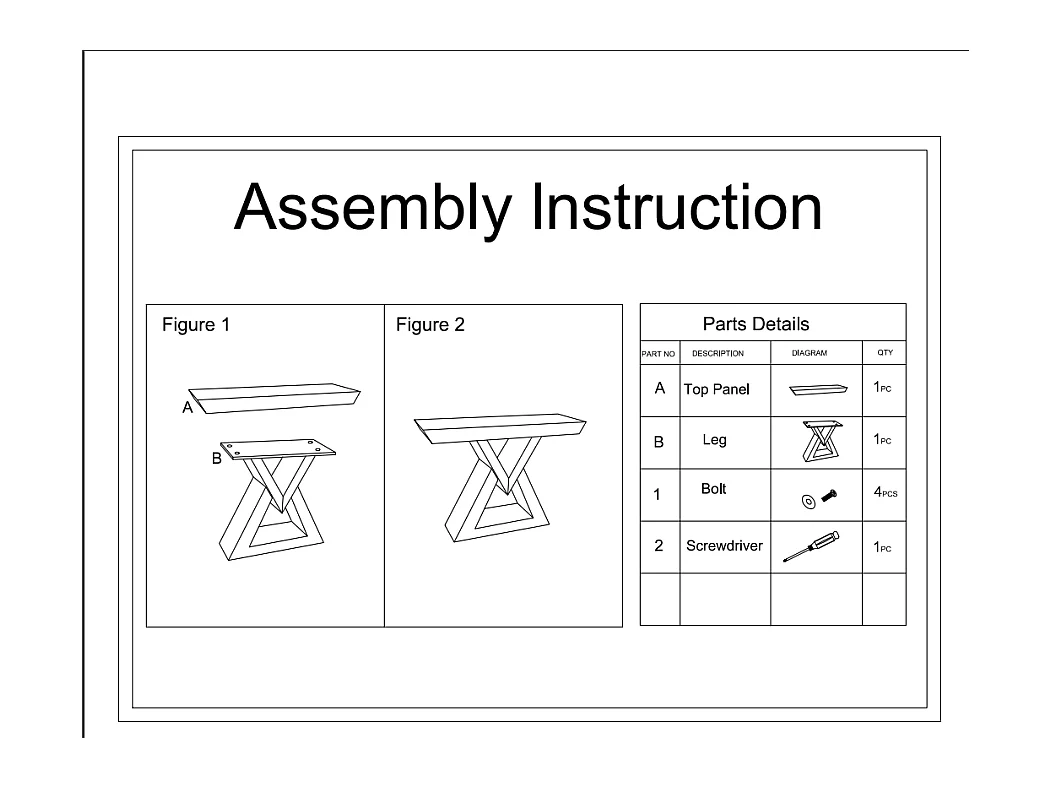 Assembly Instruction

Figure 1

A

B

Figure 2

Parts Details

| PART NO | DESCRIPTION | DIAGRAM | QTY |
|---|---|---|---|
| A | Top Panel | | 1PC |
| B | Leg | | 1PC |
| 1 | Bolt | | 4PCS |
| 2 | Screwdriver | | 1PC |
| | | | |