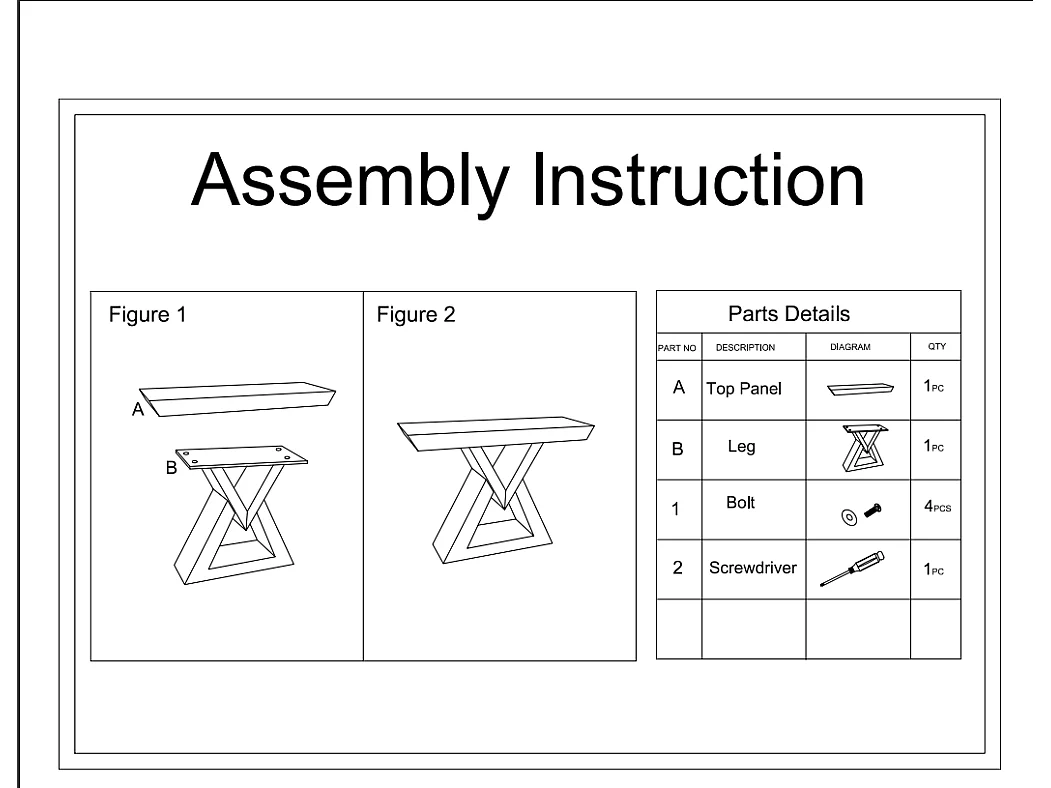 Assembly Instruction

Figure 1

A

B

Figure 2

Parts Details

| PART NO | DESCRIPTION | DIAGRAM | QTY |
|---|---|---|---|
| A | Top Panel | | 1PC |
| B | Leg | | 1PC |
| 1 | Bolt | | 4PCS |
| 2 | Screwdriver | | 1PC |
| | | | |